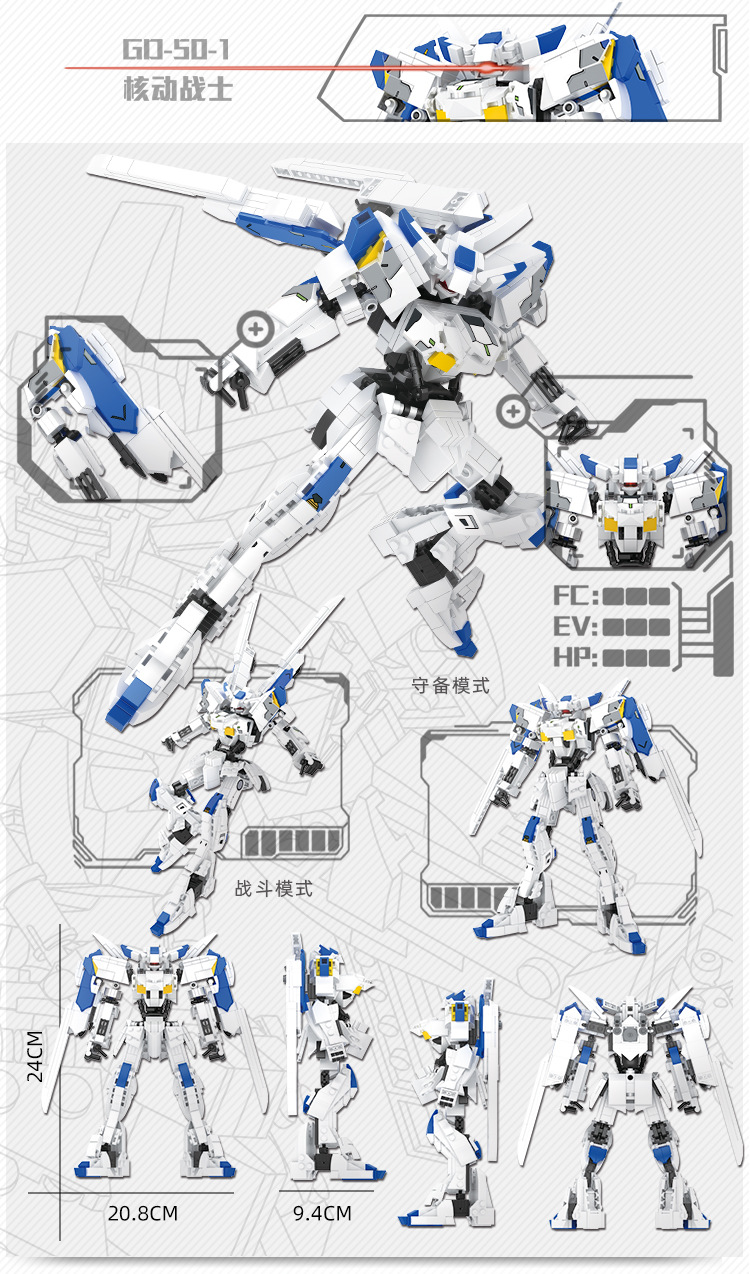 GD-50-1
核动战士

FC:
EV:
HP:

守备模式

战斗模式

24CM

20.8CM

9.4CM