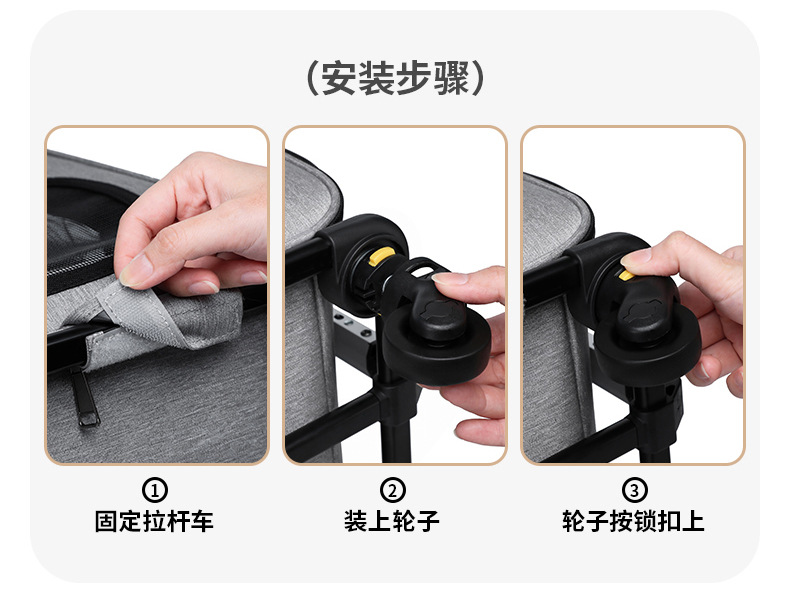 （安装步骤）

①
固定拉杆车

②
装上轮子

③
轮子按锁扣上