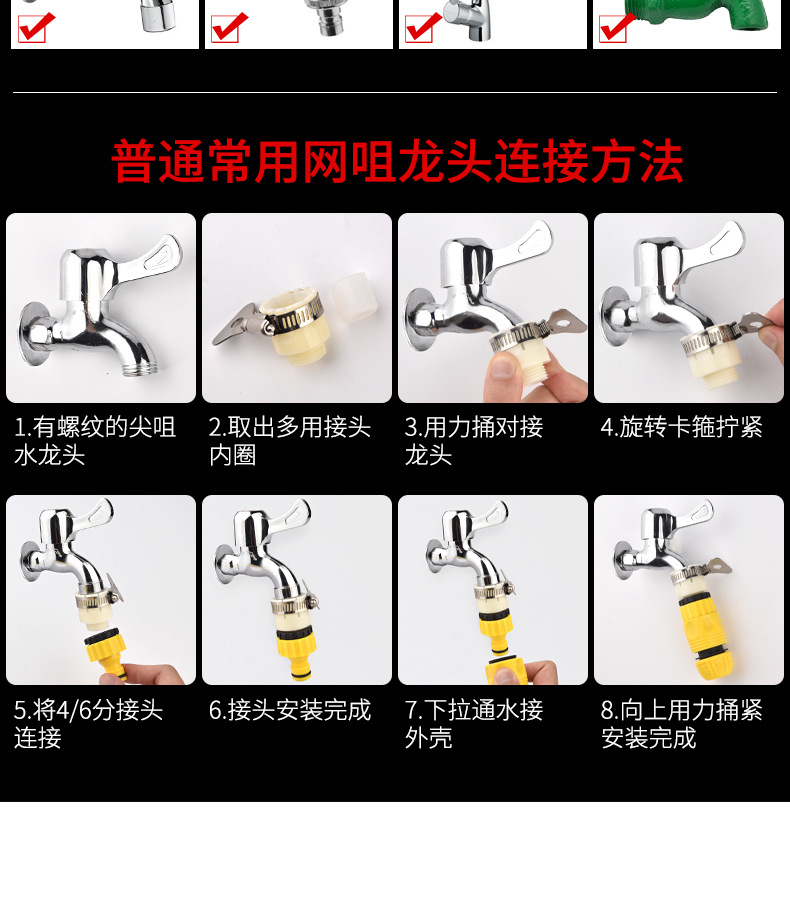 普通常用网咀龙头连接方法

1.有螺纹的尖咀水龙头

2.取出多用接头内圈

3.用力捅对接龙头

4.旋转卡箍拧紧

5.将4/6分接头连接

6.接头安装完成

7.下拉通水接外壳

8.向上用力捅紧安装完成