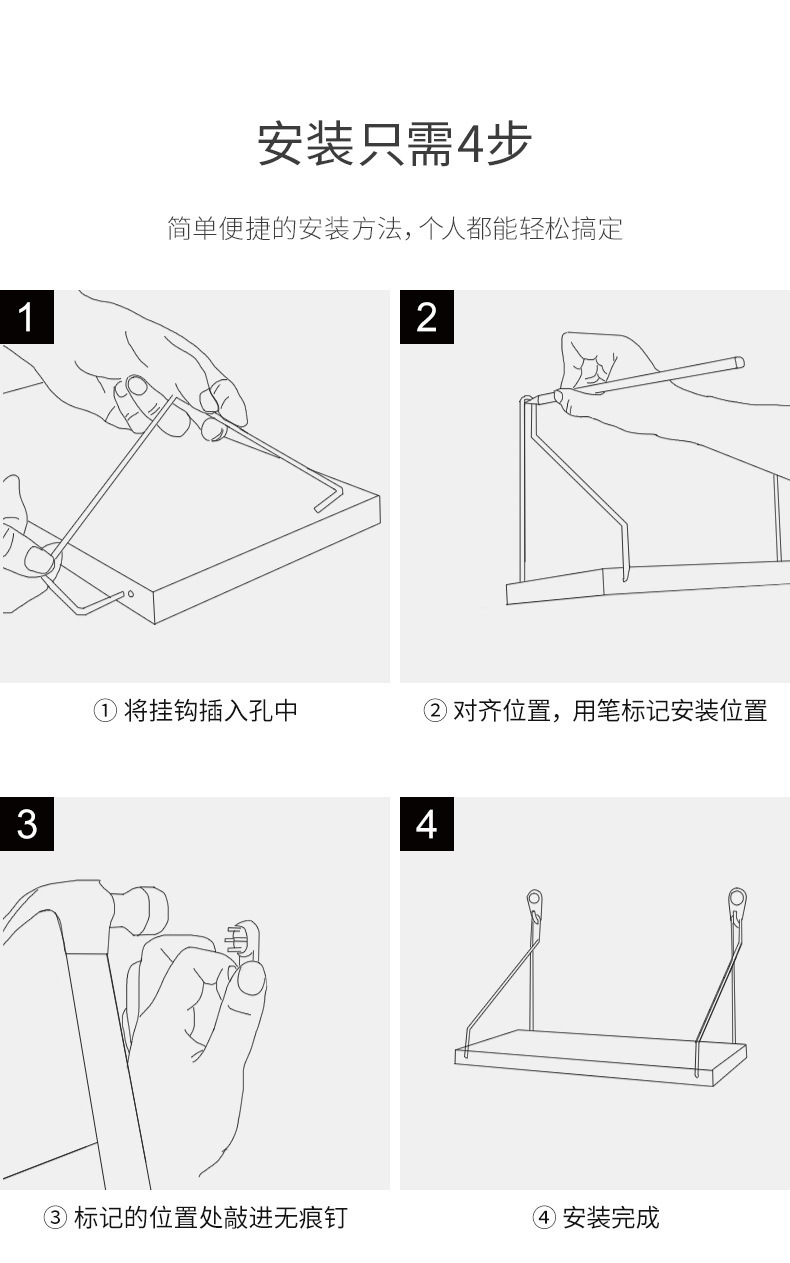 安装只需4步

简单便捷的安装方法，个人都能轻松搞定

1

① 将挂钩插入孔中

2

② 对齐位置，用笔标记安装位置

3

③ 标记的位置处敲进无痕钉

4

④ 安装完成