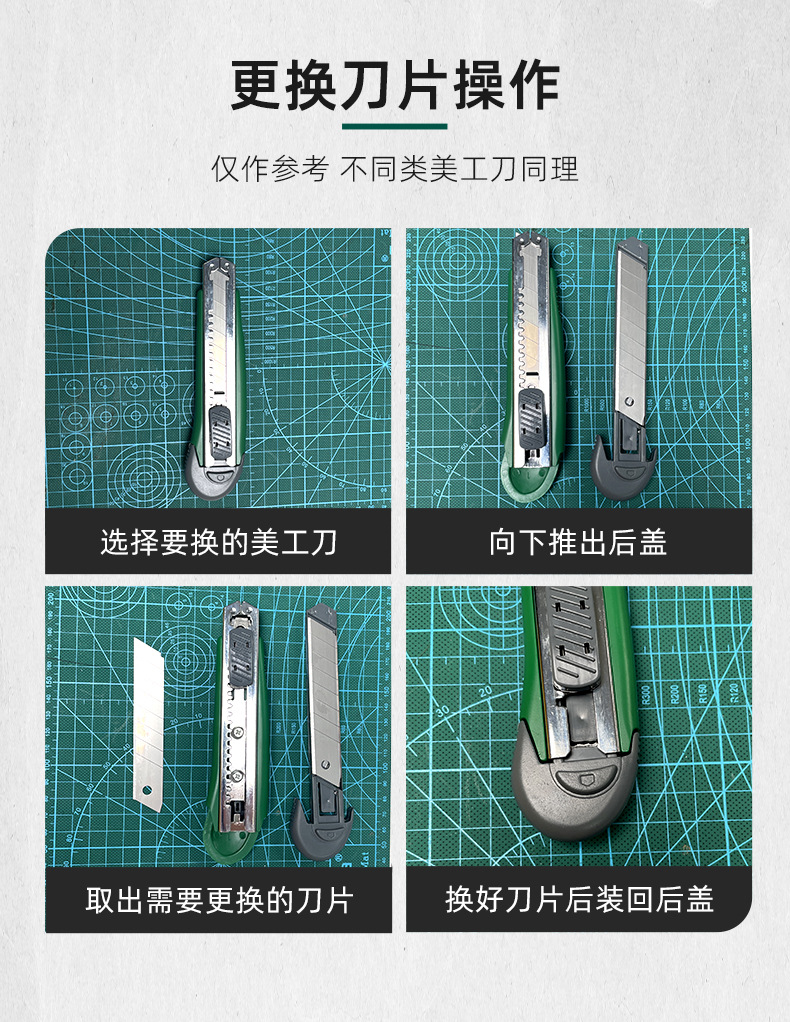 更换刀片操作

仅作参考 不同类美工刀同理

选择要换的美工刀

向下推出后盖

取出需要更换的刀片

换好刀片后装回后盖