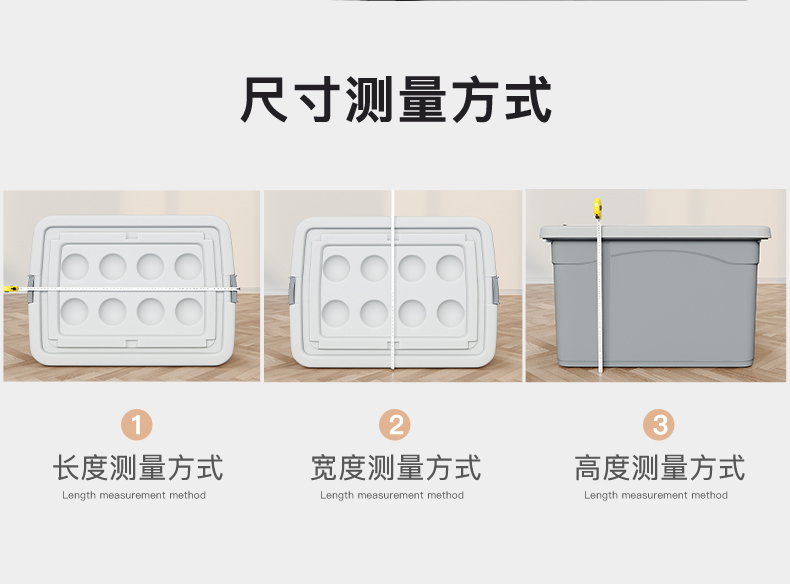 尺寸测量方式

1
长度测量方式
Length measurement method

2
宽度测量方式
Length measurement method

3
高度测量方式
Length measurement method