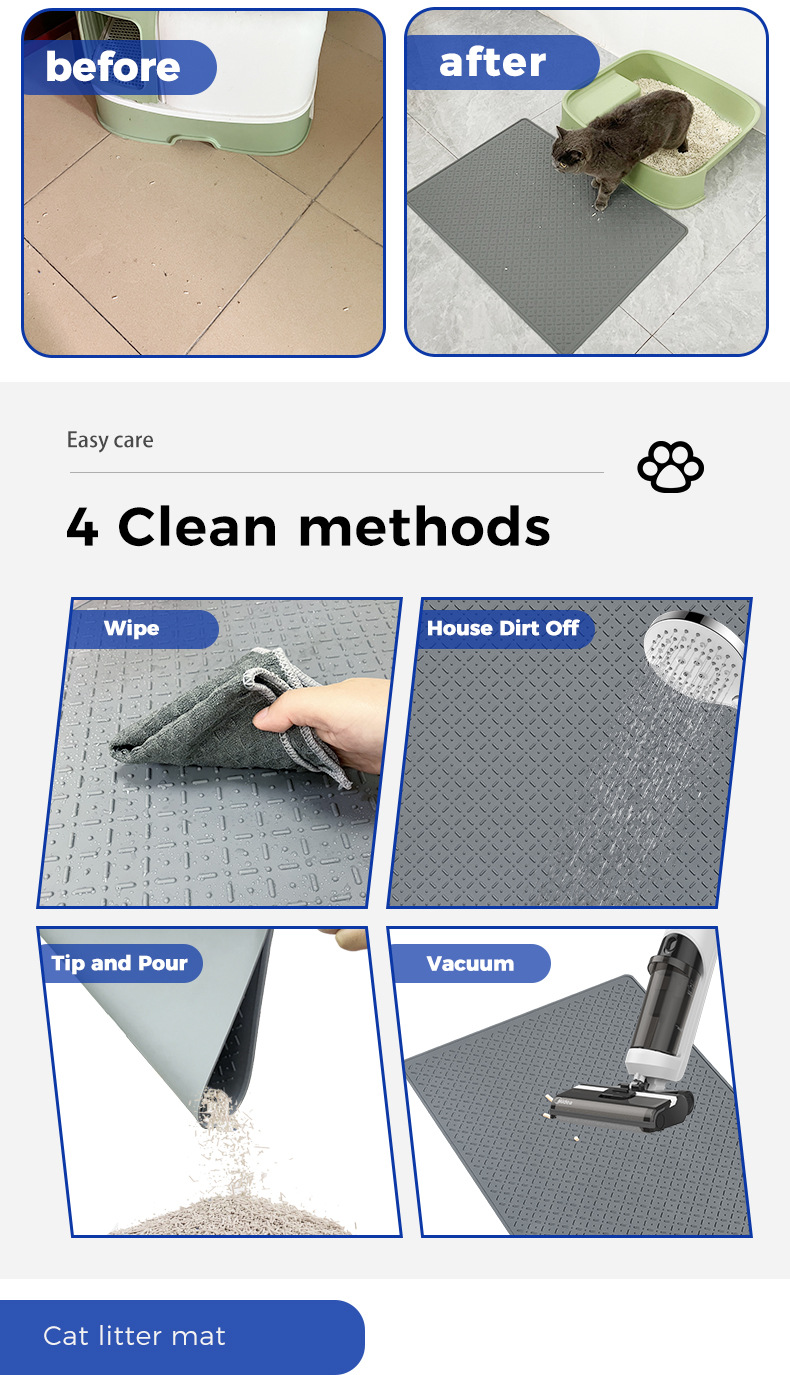 before

after

Easy care

4 Clean methods

Wipe

House Dirt Off

Tip and Pour

Vacuum

Cat litter mat