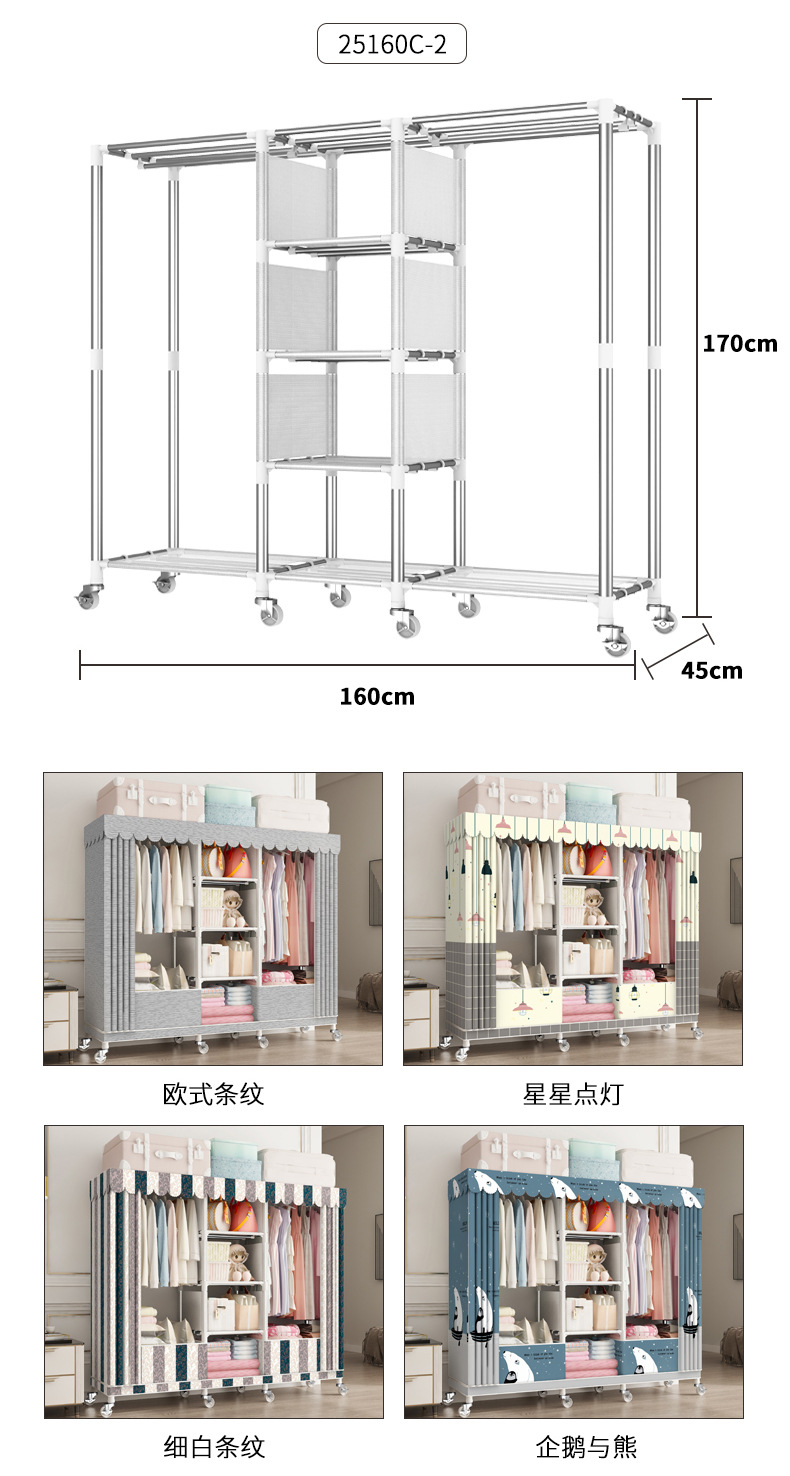 25160C-2

170cm

45cm

160cm

欧式条纹

星星点灯

细白条纹

企鹅与熊