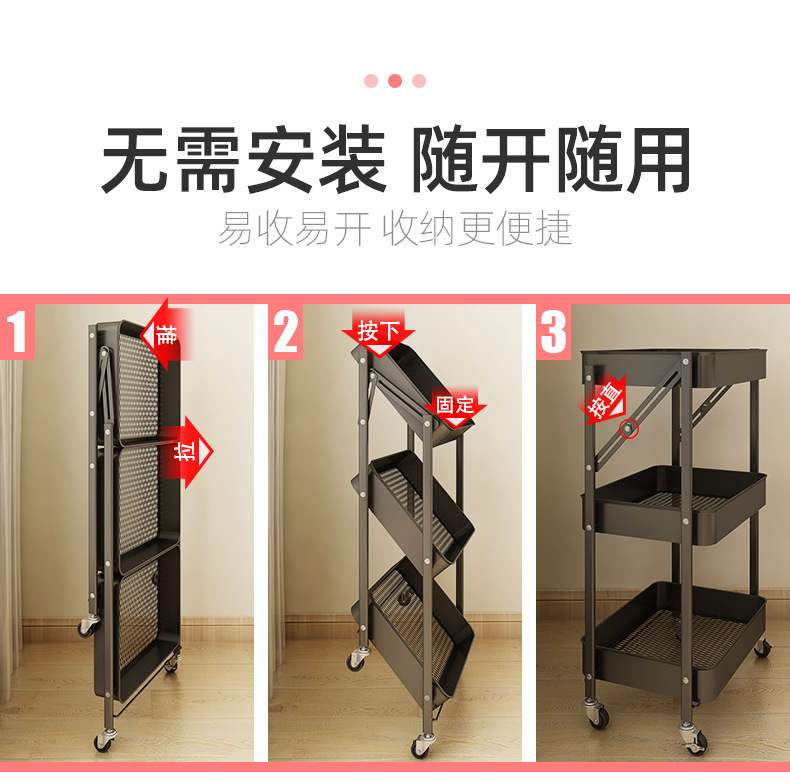 无需安装 随开随用

易收易开 收纳更便捷

1

推

拉

2

按下

固定

3

按直