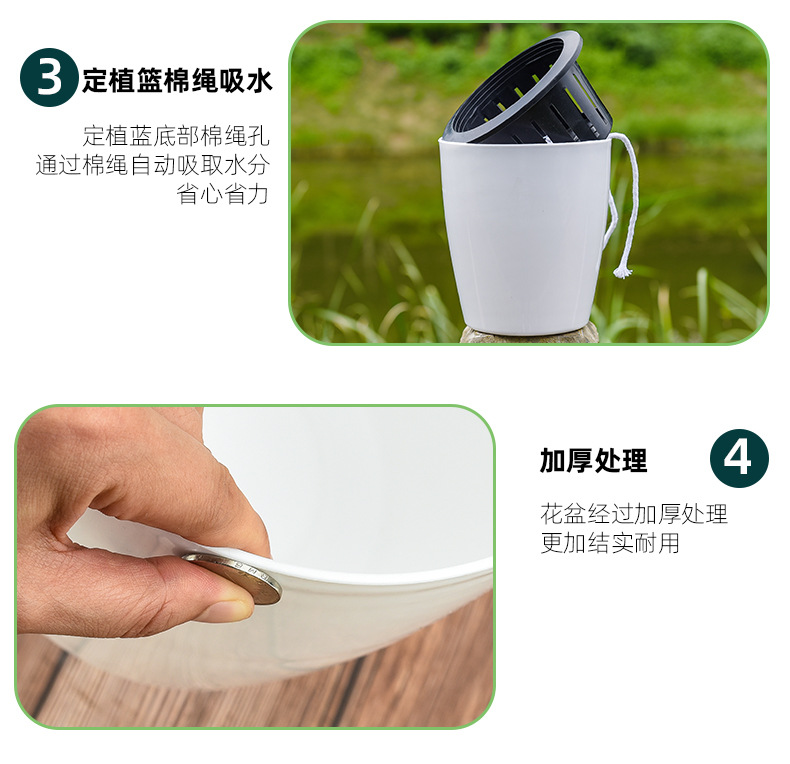 3 定植篮棉绳吸水

定植蓝底部棉绳孔
通过棉绳自动吸取水分
省心省力

加厚处理 4

花盆经过加厚处理
更加结实耐用