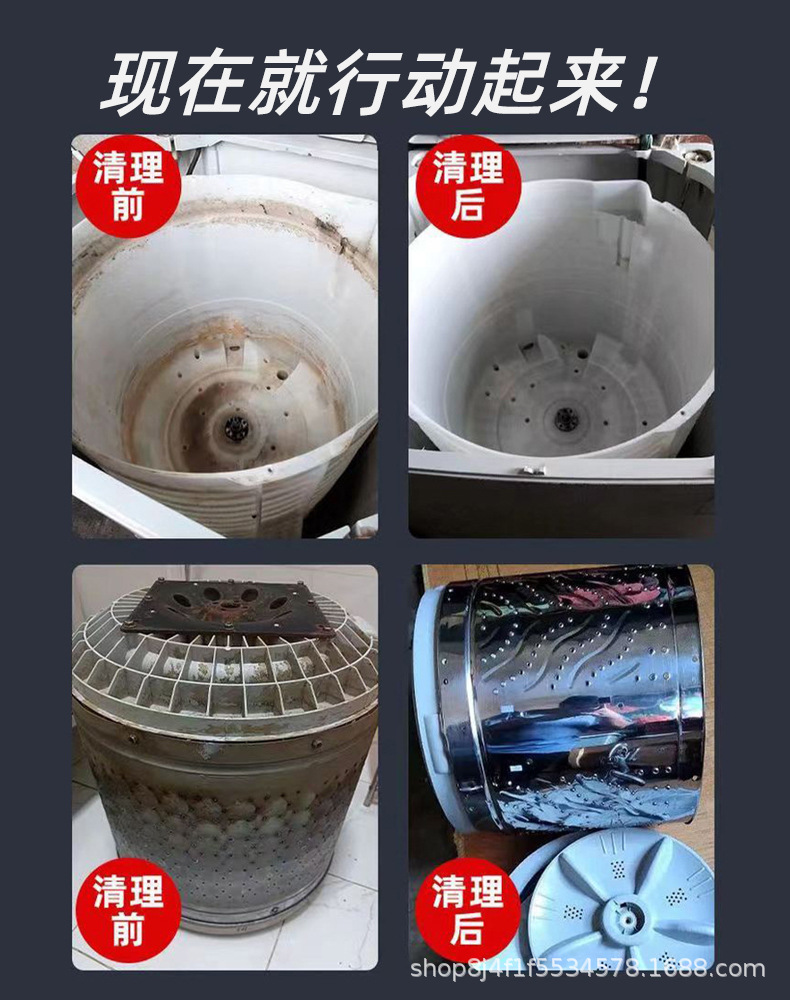 现在就行动起来！

清理前

清理后

清理前

清理后

shop8j4f1f5534578.1688.com