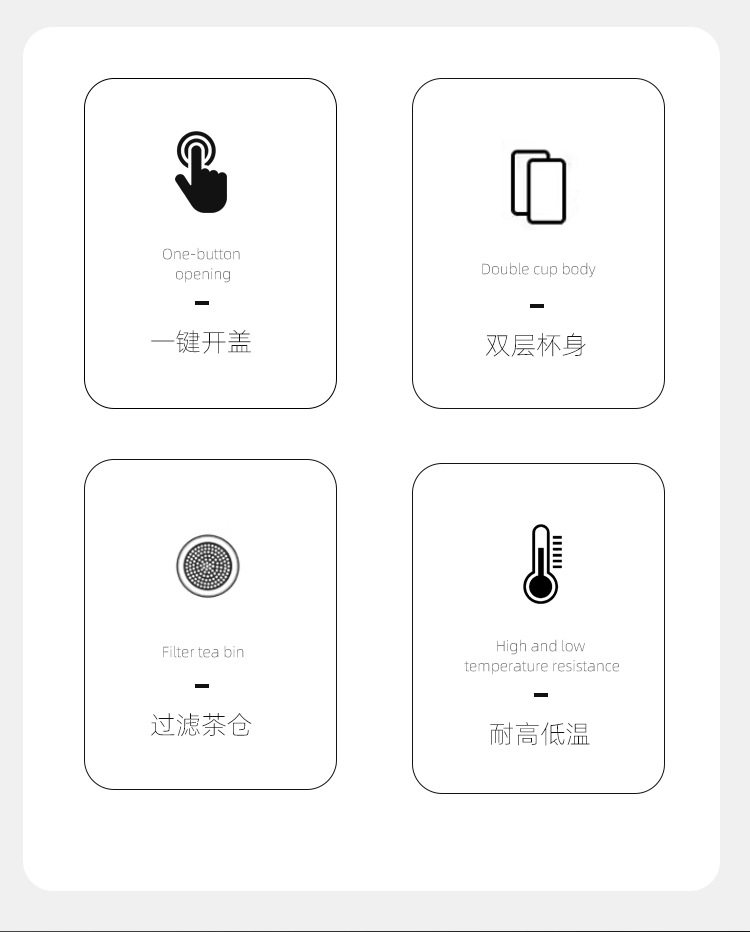 One-button opening

-

一键开盖

Double cup body

-

双层杯身

Filter tea bin

-

过滤茶仓

High and low temperature resistance

-

耐高低温