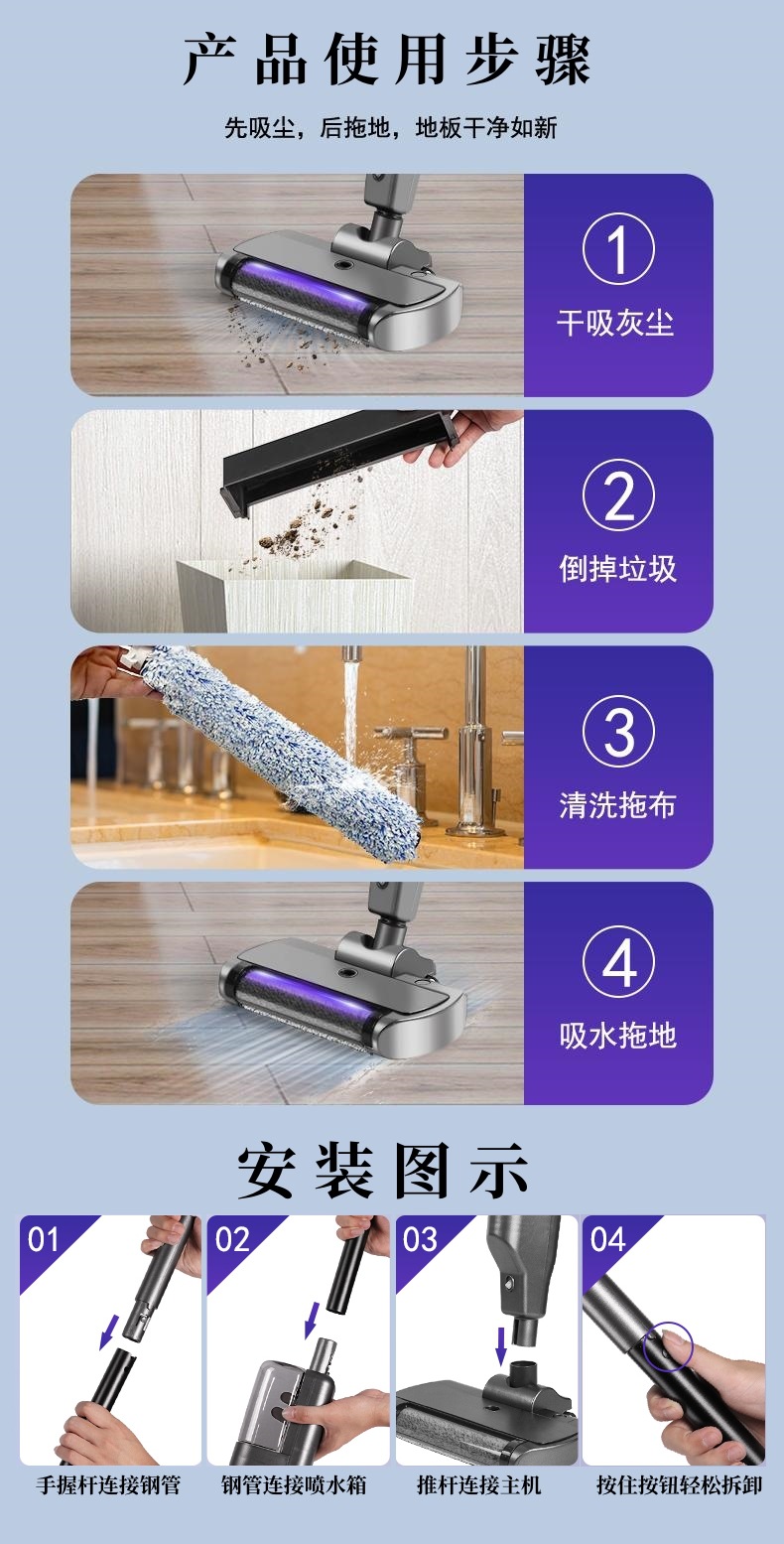 产品使用步骤

先吸尘，后拖地，地板干净如新

①
干吸灰尘

②
倒掉垃圾

③
清洗拖布

④
吸水拖地

安装图示

01
手握杆连接钢管

02
钢管连接喷水箱

03
推杆连接主机

04
按住按钮轻松拆卸