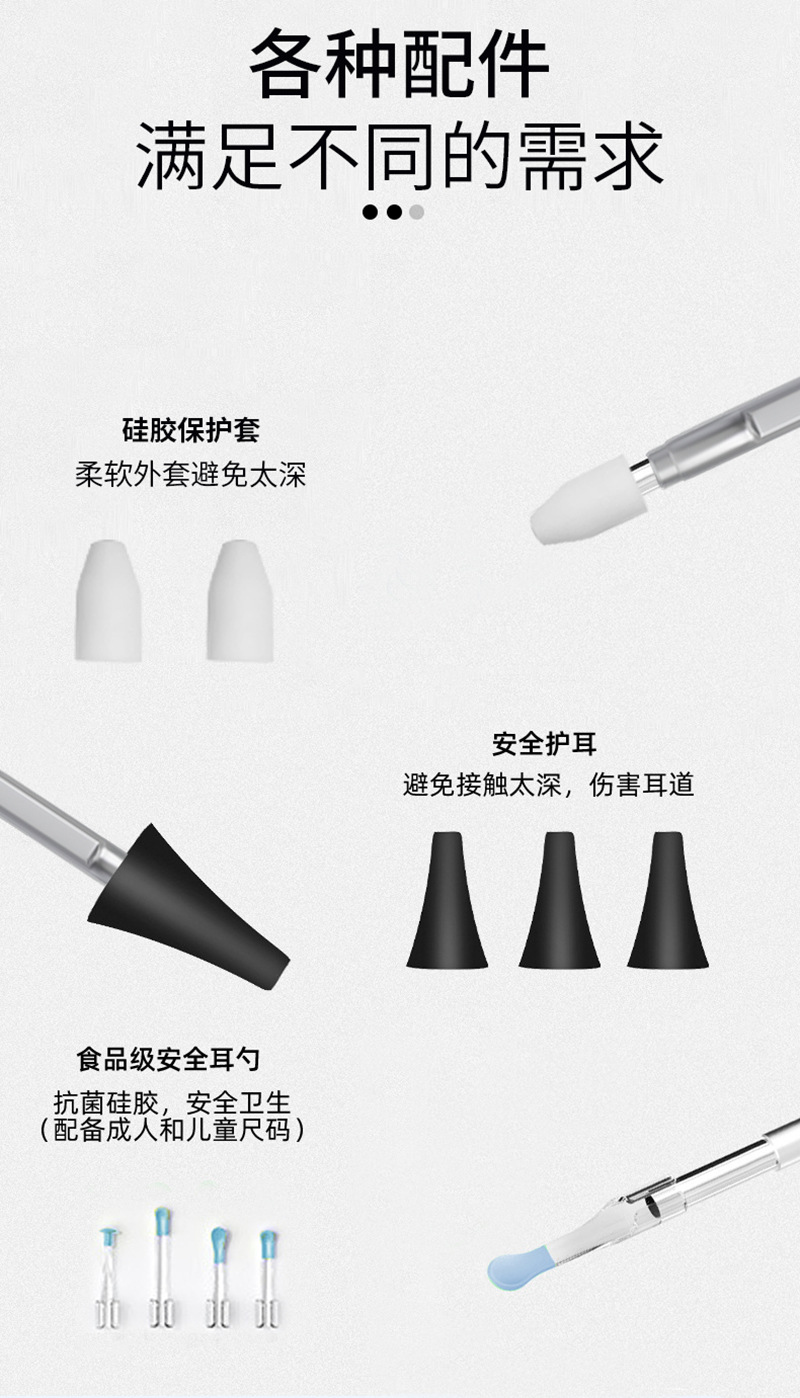 各种配件
满足不同的需求

硅胶保护套
柔软外套避免太深

安全护耳
避免接触太深，伤害耳道

食品级安全耳勺
抗菌硅胶，安全卫生
（配备成人和儿童尺码）