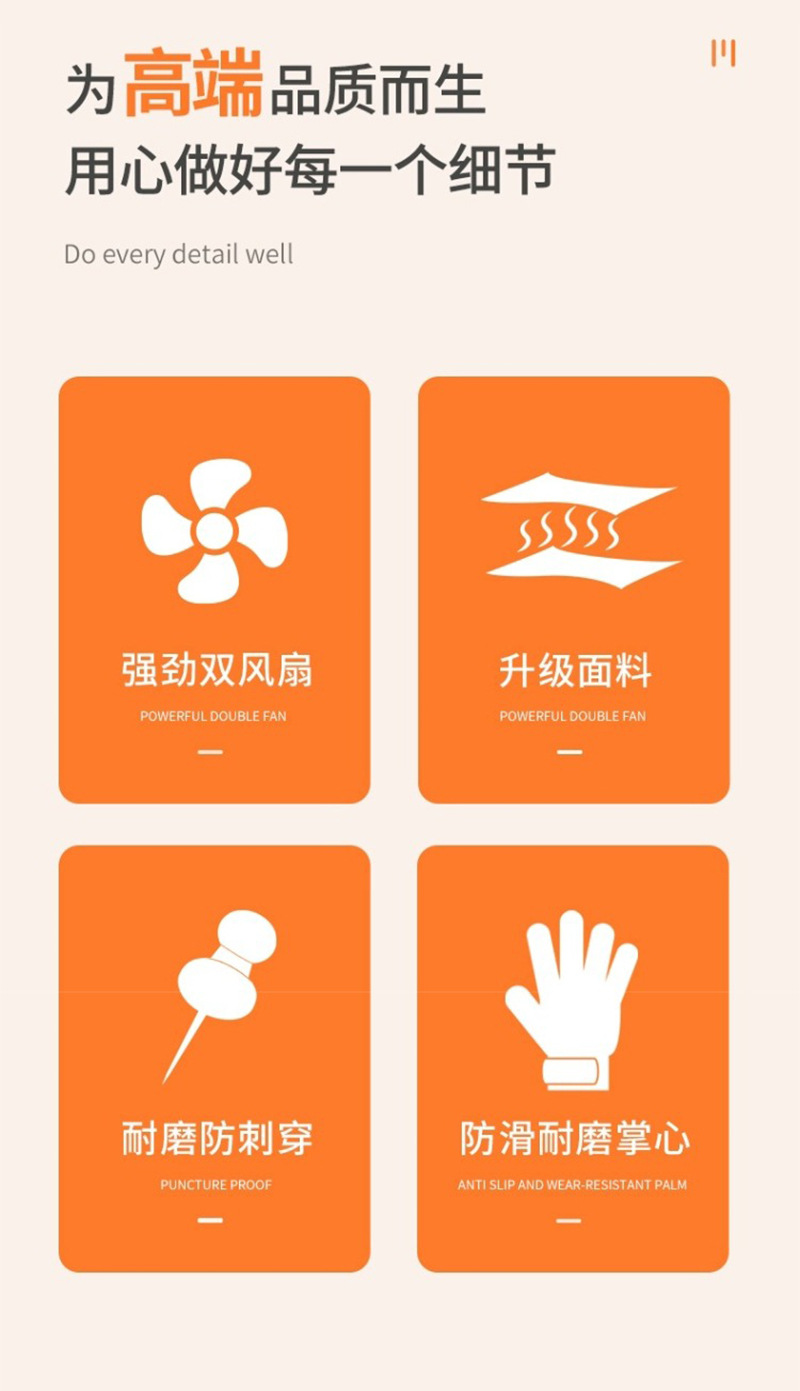 为高端品质而生
用心做好每一个细节

Do every detail well

强劲双风扇
POWERFUL DOUBLE FAN
-

升级面料
POWERFUL DOUBLE FAN
-

耐磨防刺穿
PUNCTURE PROOF
-

防滑耐磨掌心
ANTI SLIP AND WEAR-RESISTANT PALM
-