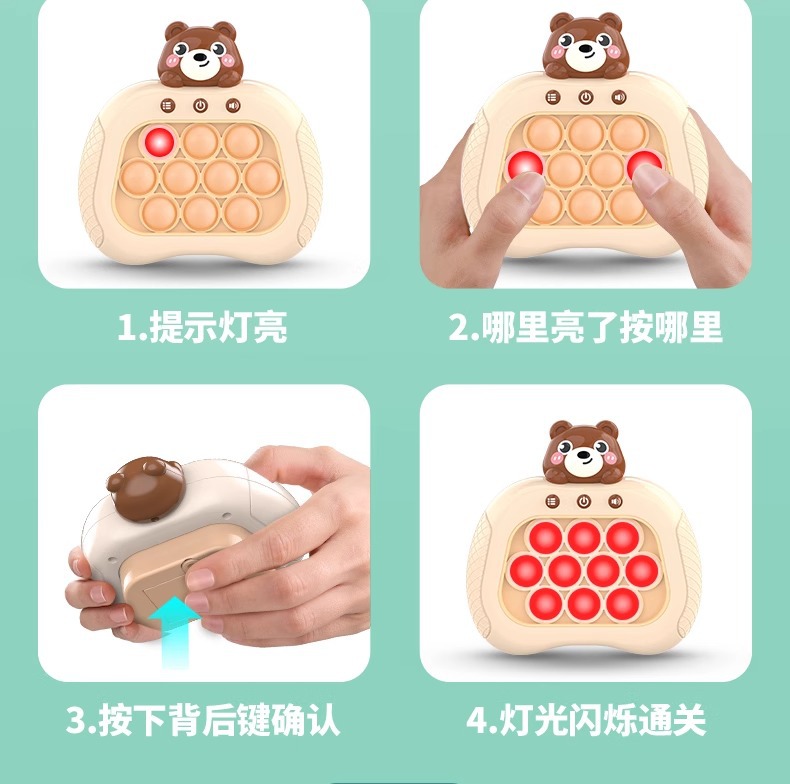 1.提示灯亮

2.哪里亮了按哪里

3.按下背后键确认

4.灯光闪烁通关