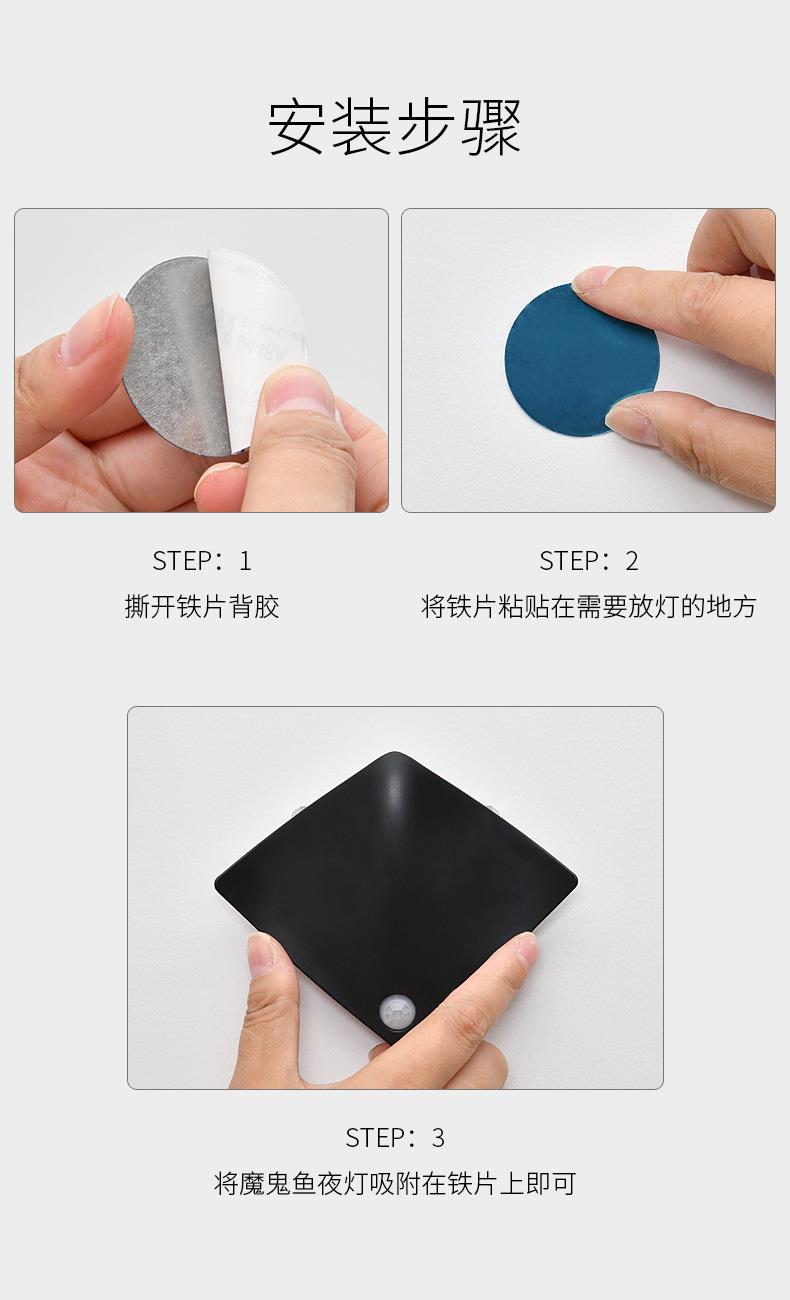 安装步骤

STEP：1
撕开铁片背胶

STEP：2
将铁片粘贴在需要放灯的地方

STEP：3
将魔鬼鱼夜灯吸附在铁片上即可