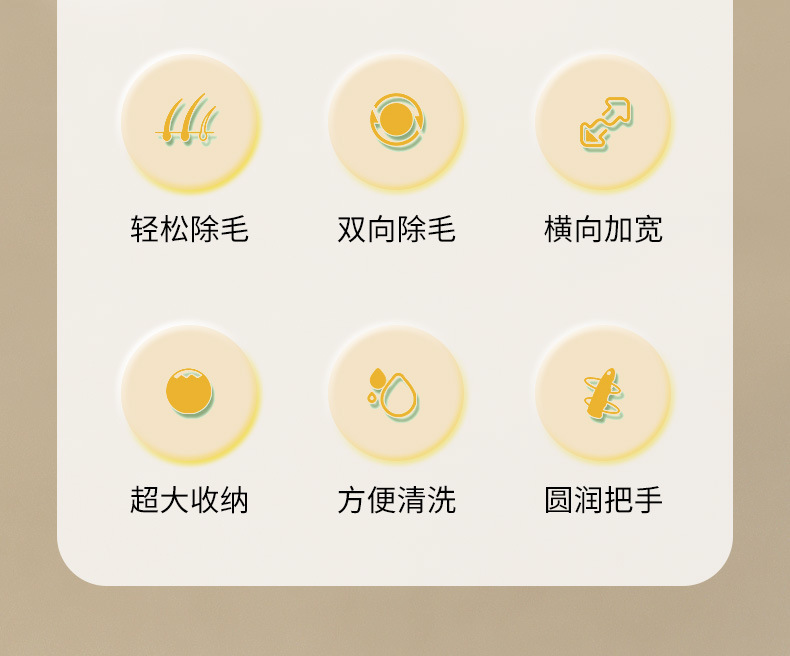 轻松除毛 双向除毛 横向加宽

超大收纳 方便清洗 圆润把手