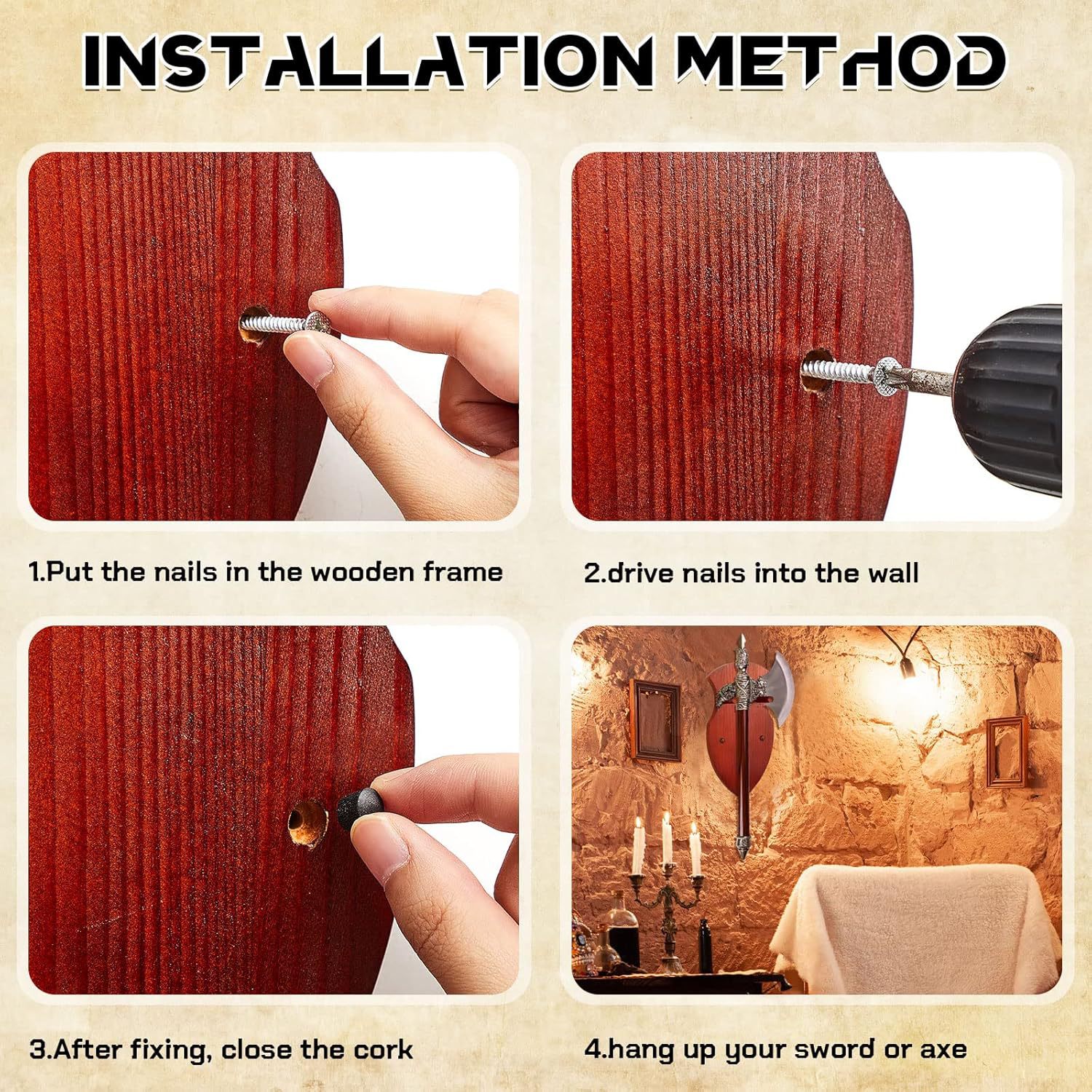 INSTALLATION METHOD

1.Put the nails in the wooden frame

2.drive nails into the wall

3.After fixing, close the cork

4.hang up your sword or axe