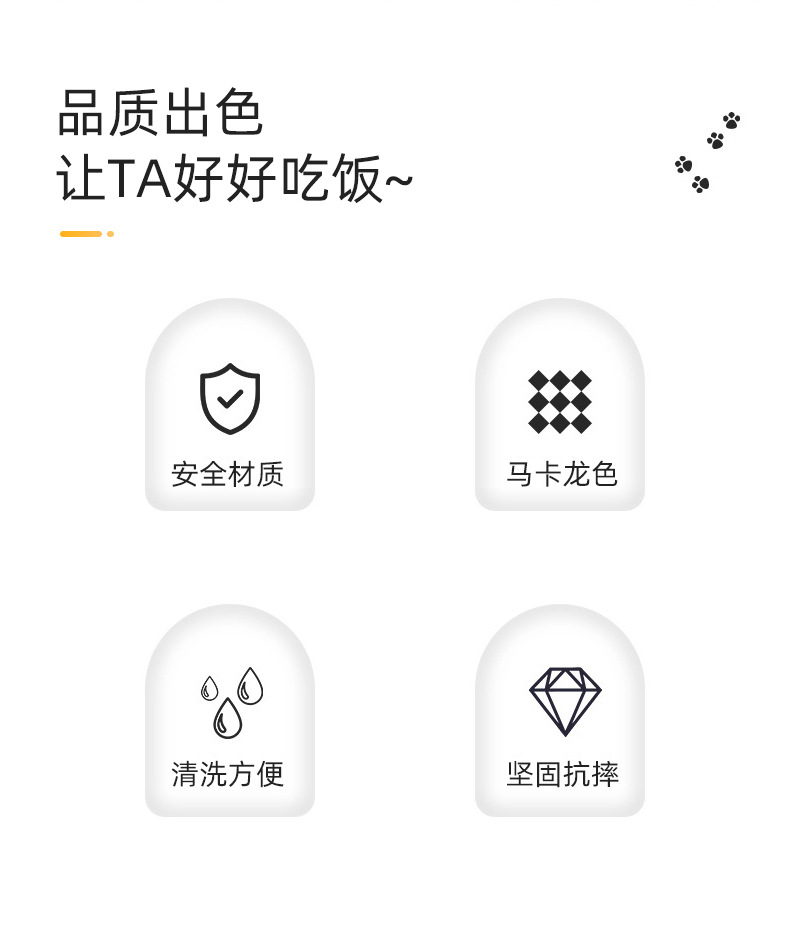 品质出色
让TA好好吃饭~

安全材质

马卡龙色

清洗方便

坚固抗摔