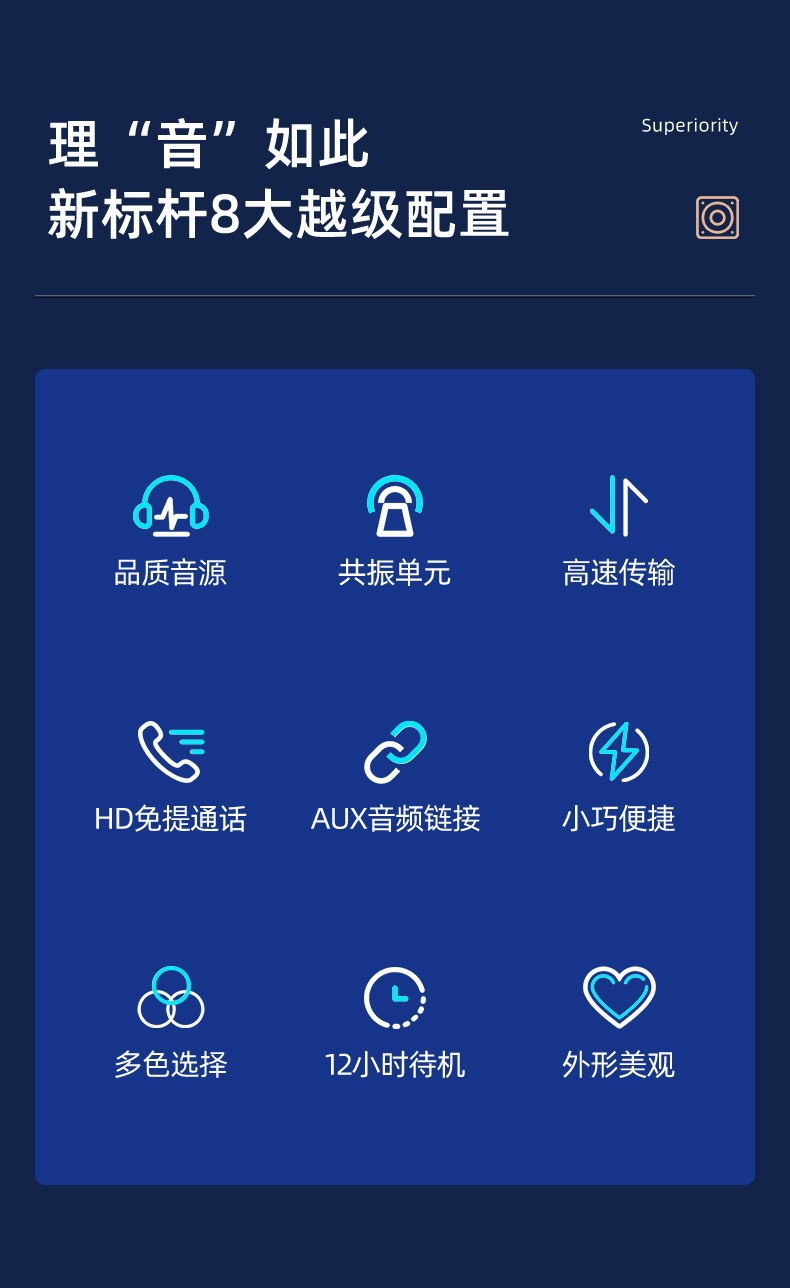 理“音”如此
新标杆8大越级配置

Superiority

品质音源

共振单元

高速传输

HD免提通话

AUX音频链接

小巧便捷

多色选择

12小时待机

外形美观