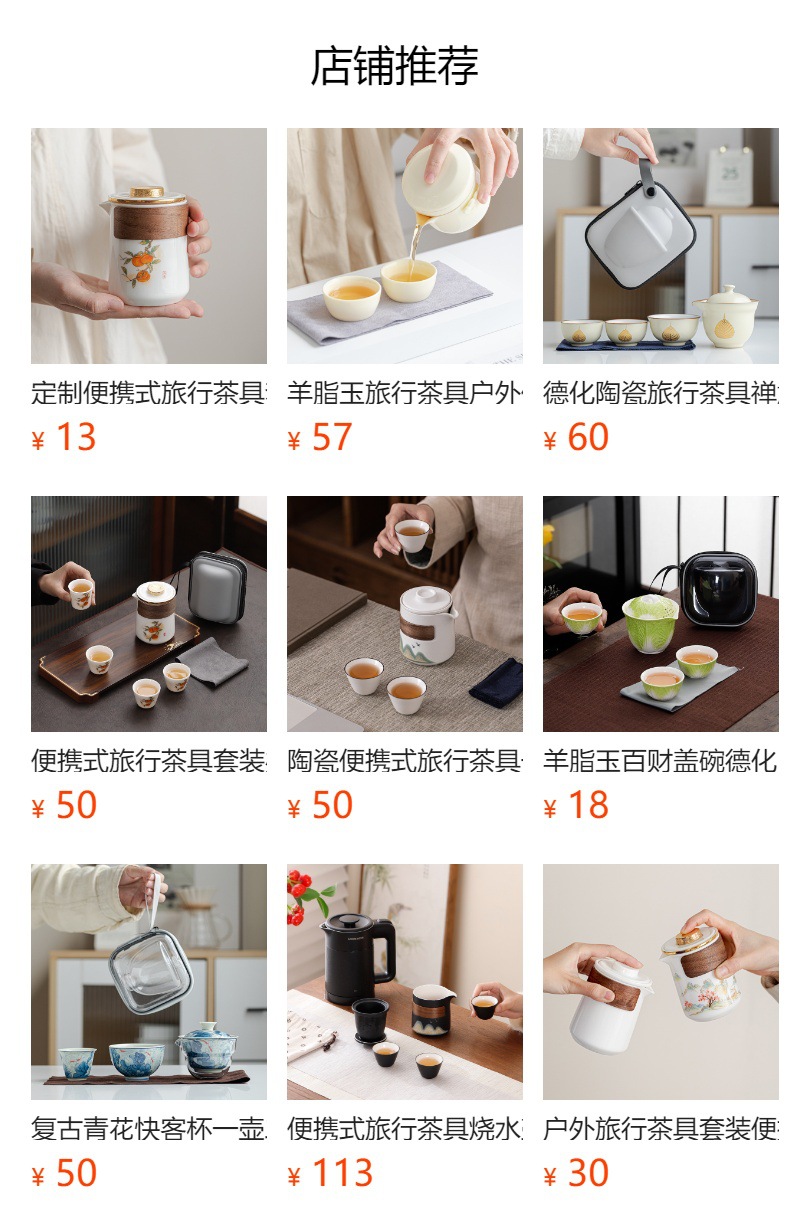 店铺推荐

定制便携式旅行茶具
¥ 13

羊脂玉旅行茶具户外
¥ 57

德化陶瓷旅行茶具禅
¥ 60

便携式旅行茶具套装
¥ 50

陶瓷便携式旅行茶具
¥ 50

羊脂玉百财盖碗德化
¥ 18

复古青花快客杯一壶
¥ 50

便携式旅行茶具烧水
¥ 113

户外旅行茶具套装便
¥ 30