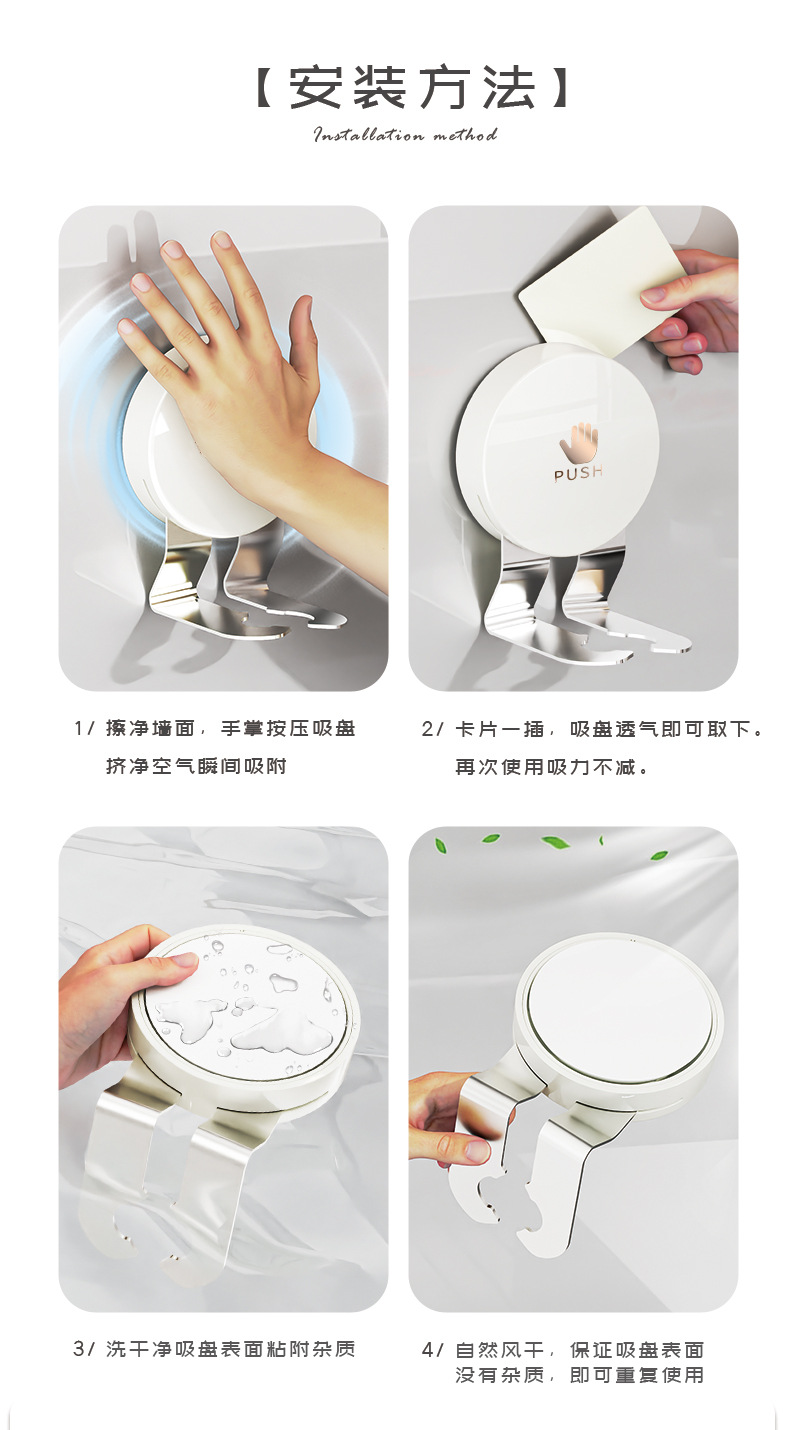 【安装方法】

Installation method

PUSH

1/ 擦净墙面，手掌按压吸盘
挤净空气瞬间吸附

2/ 卡片一插，吸盘透气即可取下。
再次使用吸力不减。

3/ 洗干净吸盘表面粘附杂质

4/ 自然风干，保证吸盘表面
没有杂质，即可重复使用