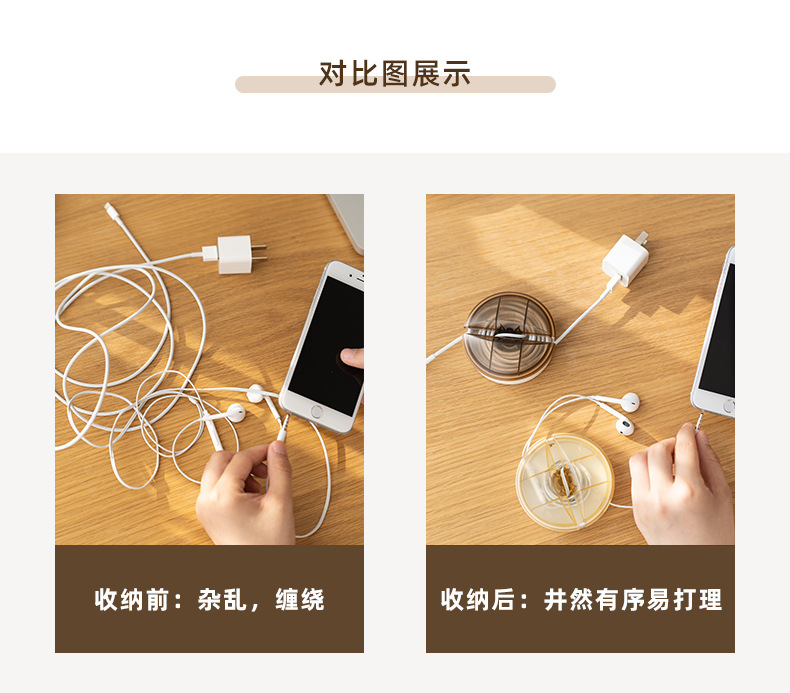 对比图展示

收纳前：杂乱，缠绕

收纳后：井然有序易打理