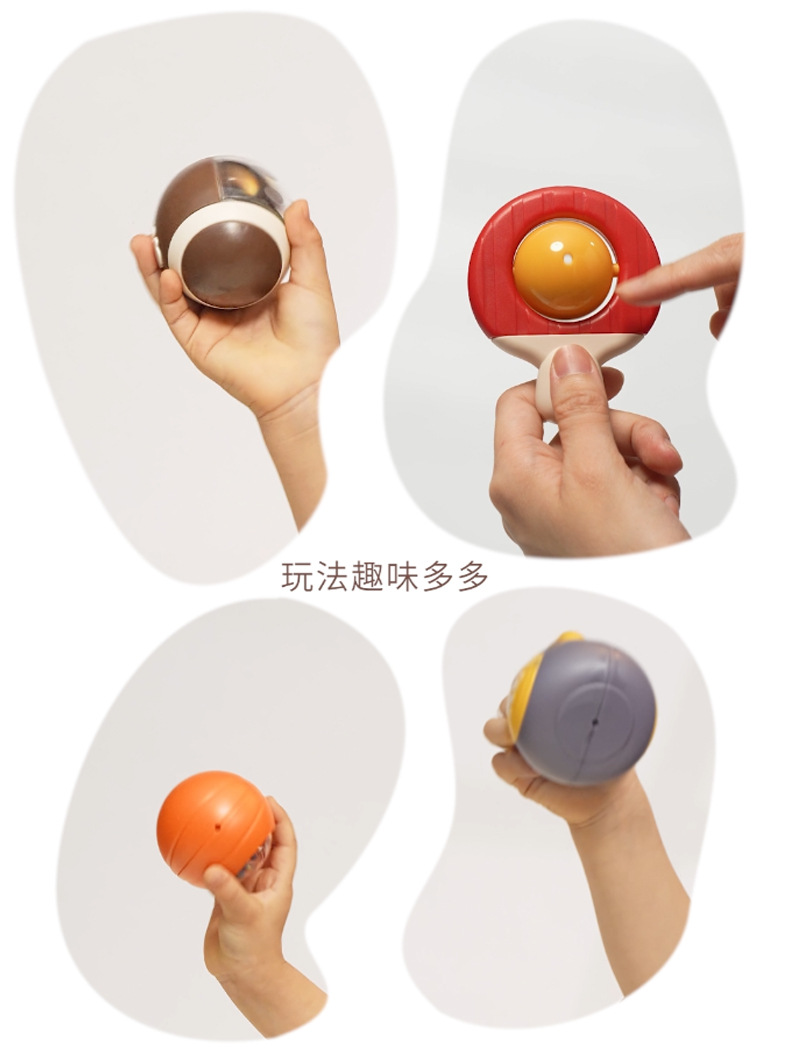 玩法趣味多多