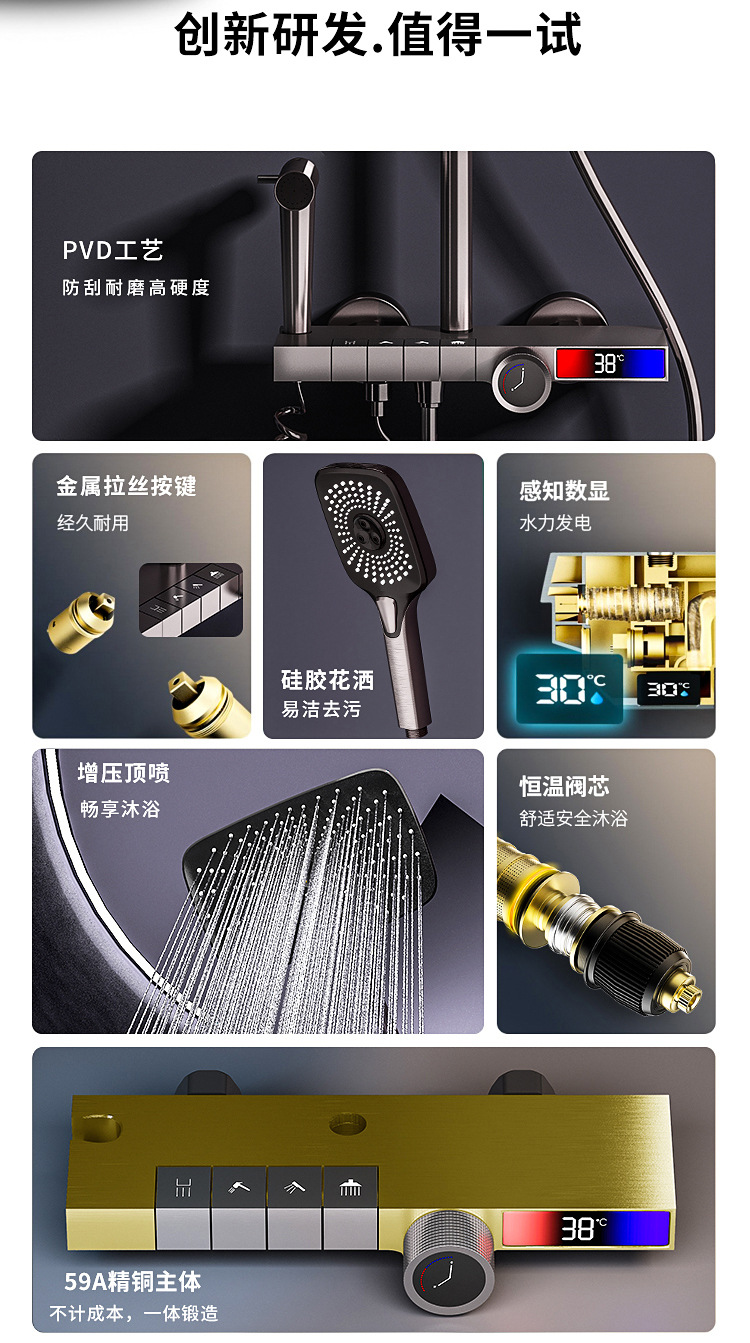 创新研发.值得一试

PVD工艺
防刮耐磨高硬度

38℃

金属拉丝按键
经久耐用

硅胶花洒
易洁去污

感知数显
水力发电

30℃

30℃

增压顶喷
畅享沐浴

恒温阀芯
舒适安全沐浴

38℃

59A精铜主体
不计成本，一体锻造