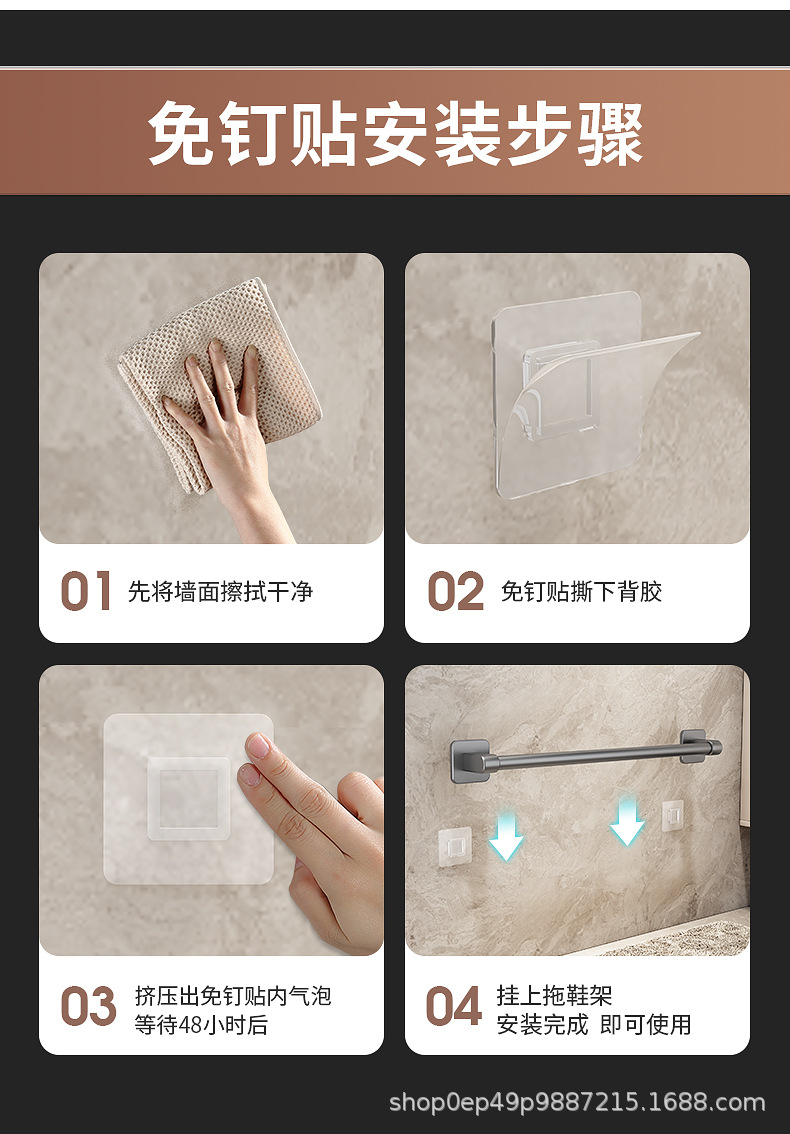 免钉贴安装步骤

01 先将墙面擦拭干净

02 免钉贴撕下背胶

03 挤压出免钉贴内气泡 等待48小时后

04 挂上拖鞋架 安装完成 即可使用

shop0ep49p9887215.1688.com