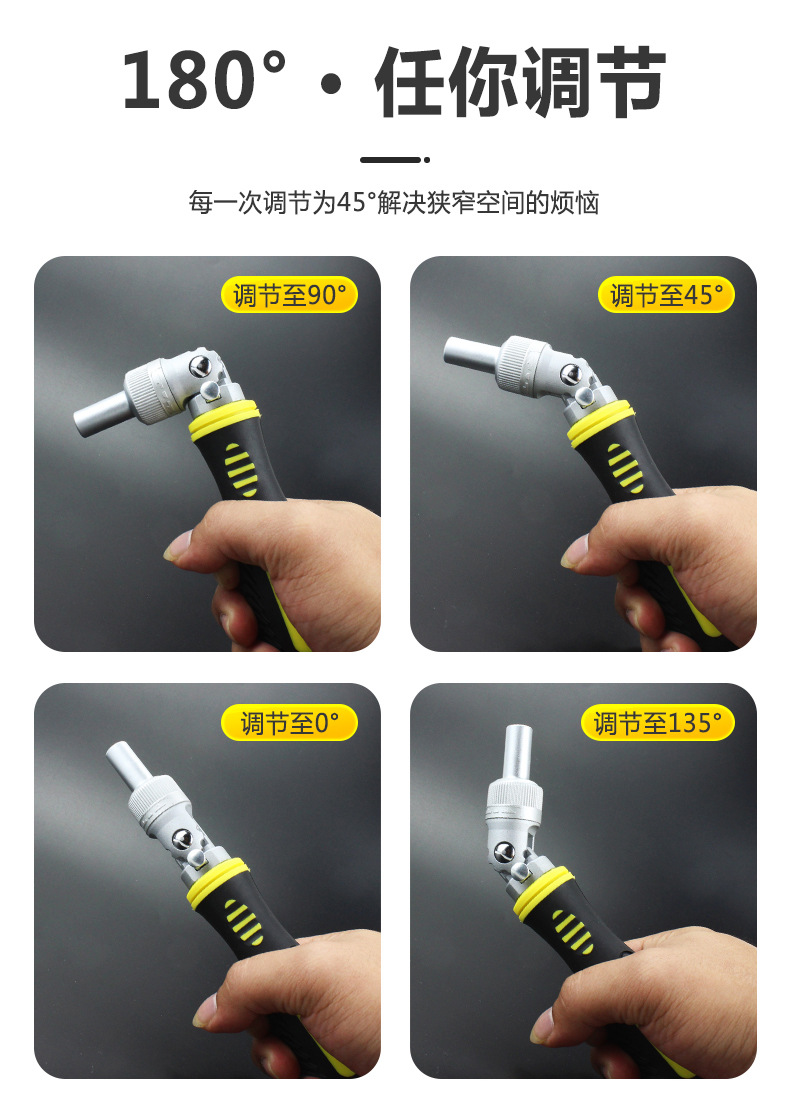 180° · 任你调节

每一次调节为45°解决狭窄空间的烦恼

调节至90°

调节至45°

调节至0°

调节至135°