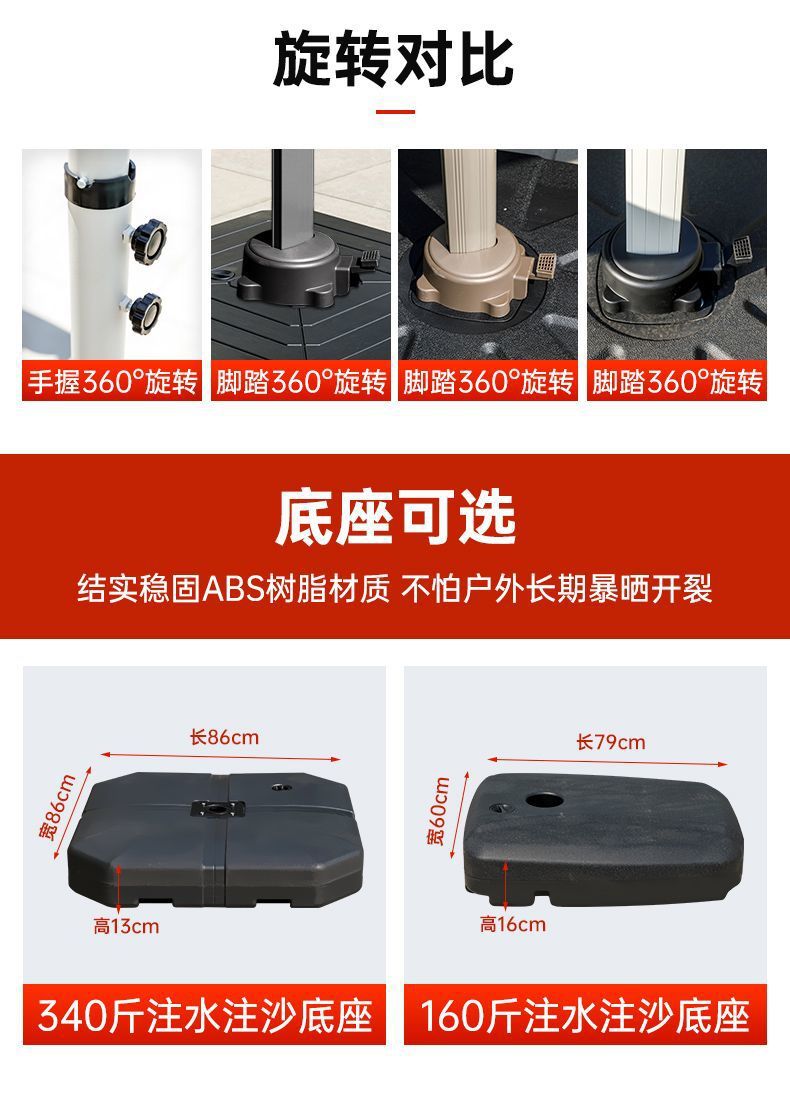 旋转对比

手握360°旋转

脚踏360°旋转

脚踏360°旋转

脚踏360°旋转

底座可选

结实稳固ABS树脂材质 不怕户外长期暴晒开裂

长86cm

宽86cm

高13cm

340斤注水注沙底座

长79cm

宽60cm

高16cm

160斤注水注沙底座