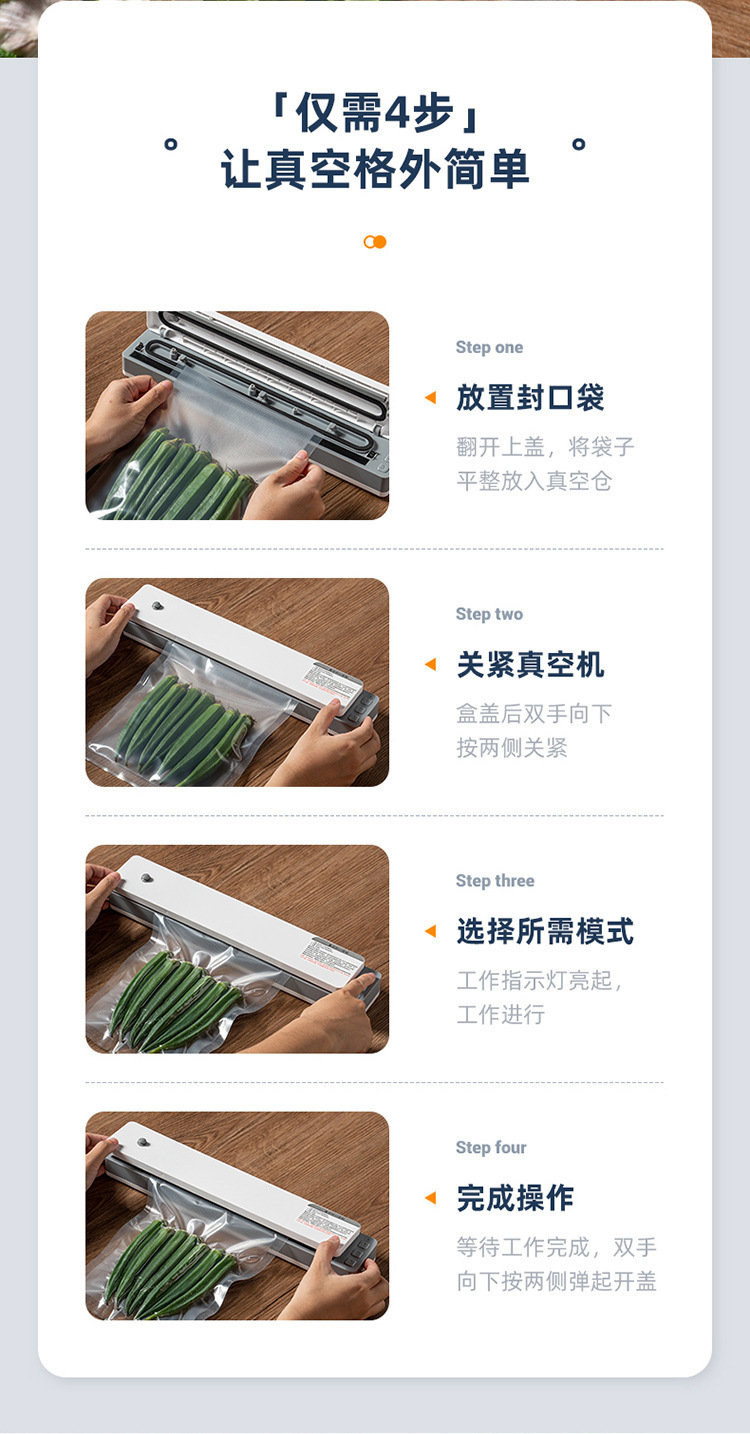 「仅需4步」
让真空格外简单

Step one
放置封口袋
翻开上盖，将袋子平整放入真空仓

Step two
关紧真空机
盒盖后双手向下按两侧关紧

Step three
选择所需模式
工作指示灯亮起，工作进行

Step four
完成操作
等待工作完成，双手向下按两侧弹起开盖