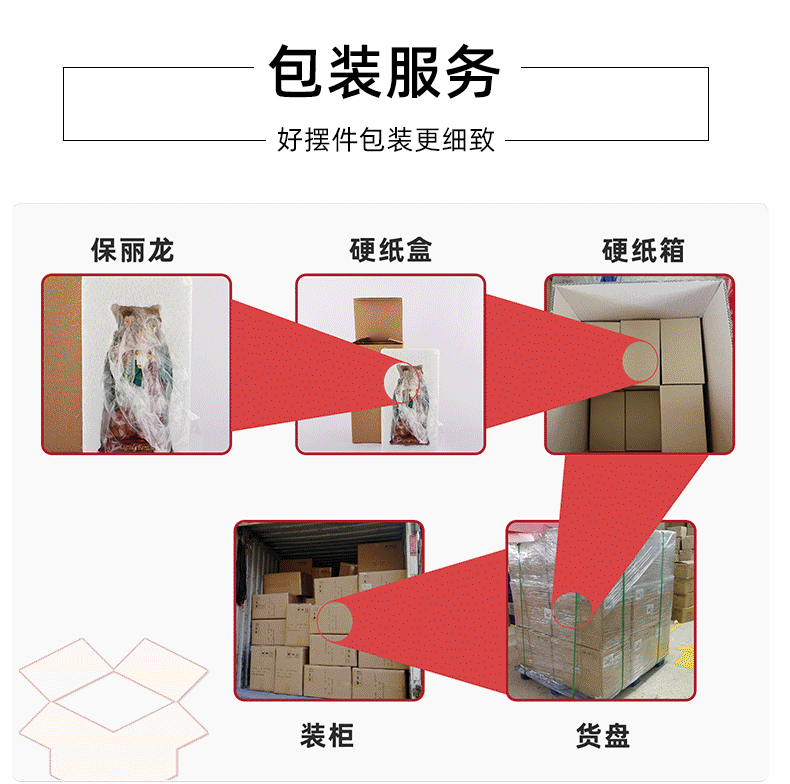 包装服务

好摆件包装更细致

保丽龙

硬纸盒

硬纸箱

装柜

货盘