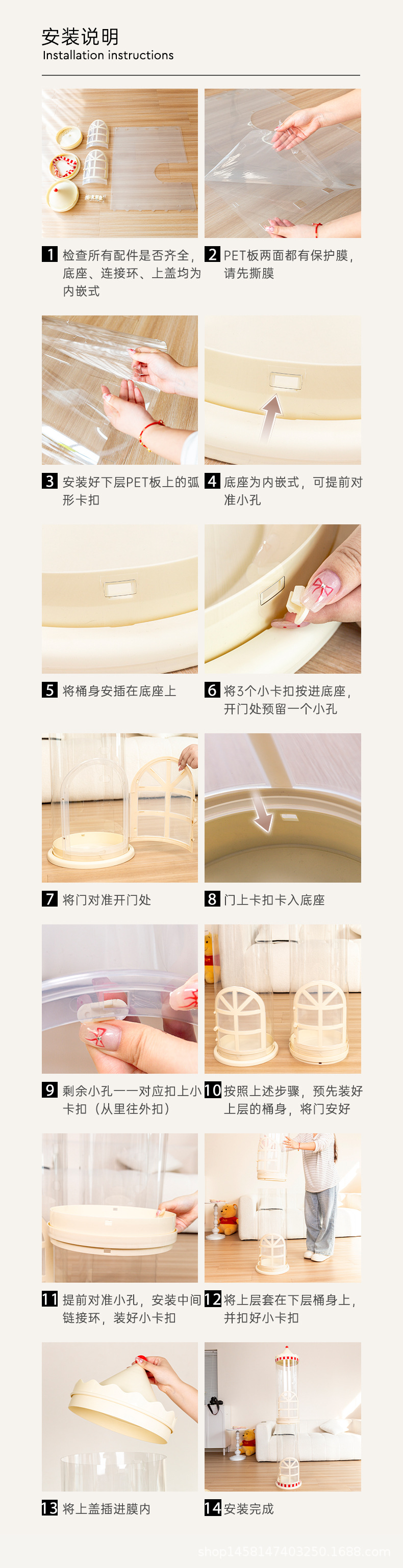 安装说明
Installation instructions

1 检查所有配件是否齐全，底座、连接环、上盖均为内嵌式

2 PET板两面都有保护膜，请先撕膜

3 安装好下层PET板上的弧形卡扣

4 底座为内嵌式，可提前对准小孔

5 将桶身安插在底座上

6 将3个小卡扣按进底座，开门处预留一个小孔

7 将门对准开门处

8 门上卡扣卡入底座

9 剩余小孔一一对应扣上小卡扣（从里往外扣）

10 按照上述步骤，预先装好上层的桶身，将门安好

11 提前对准小孔，安装中间链接环，装好小卡扣

12 将上层套在下层桶身上，并扣好小卡扣

13 将上盖插进膜内

14 安装完成

shop1458147403250.1688.com