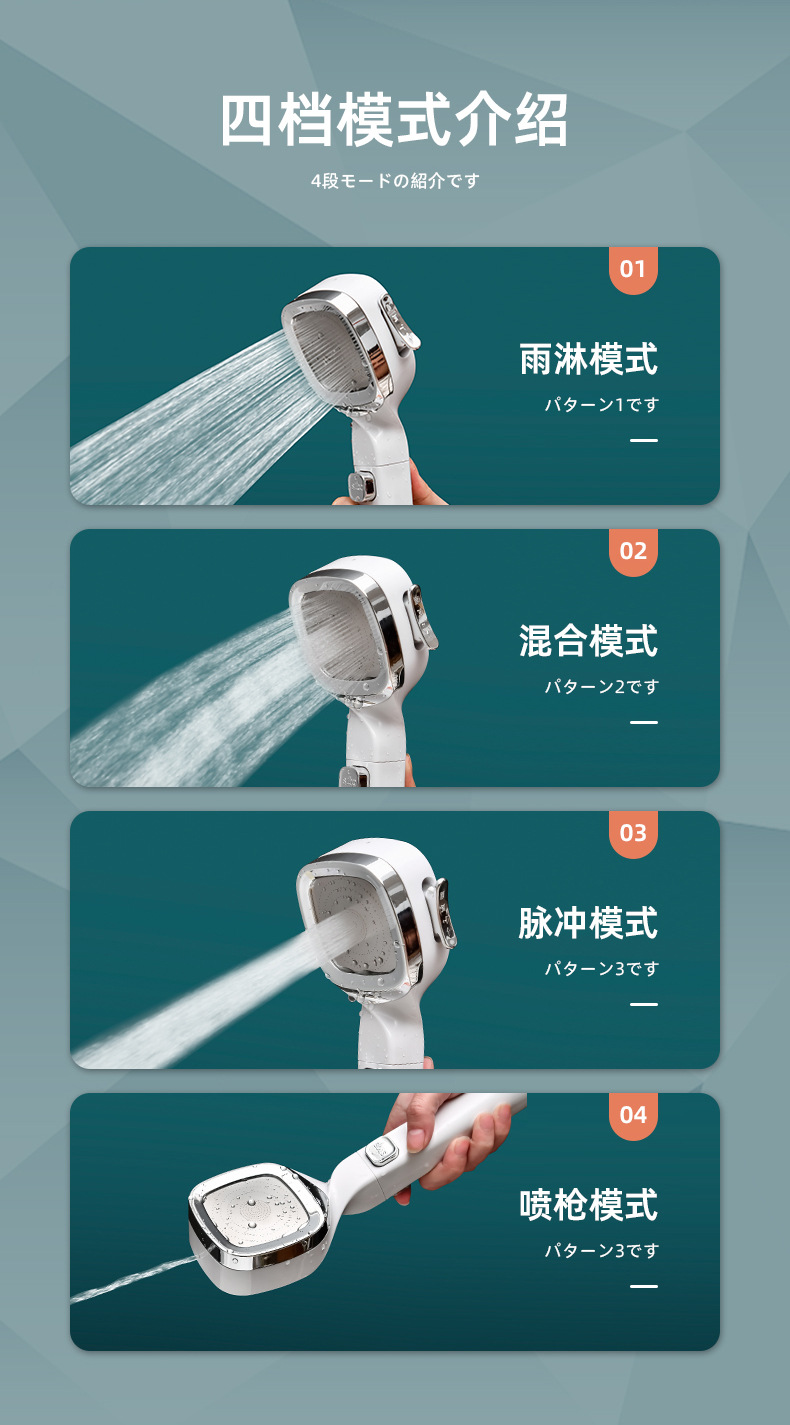 四档模式介绍

4段モードの紹介です

01

雨淋模式

パターン1です

02

混合模式

パターン2です

03

脉冲模式

パターン3です

04

喷枪模式

パターン3です