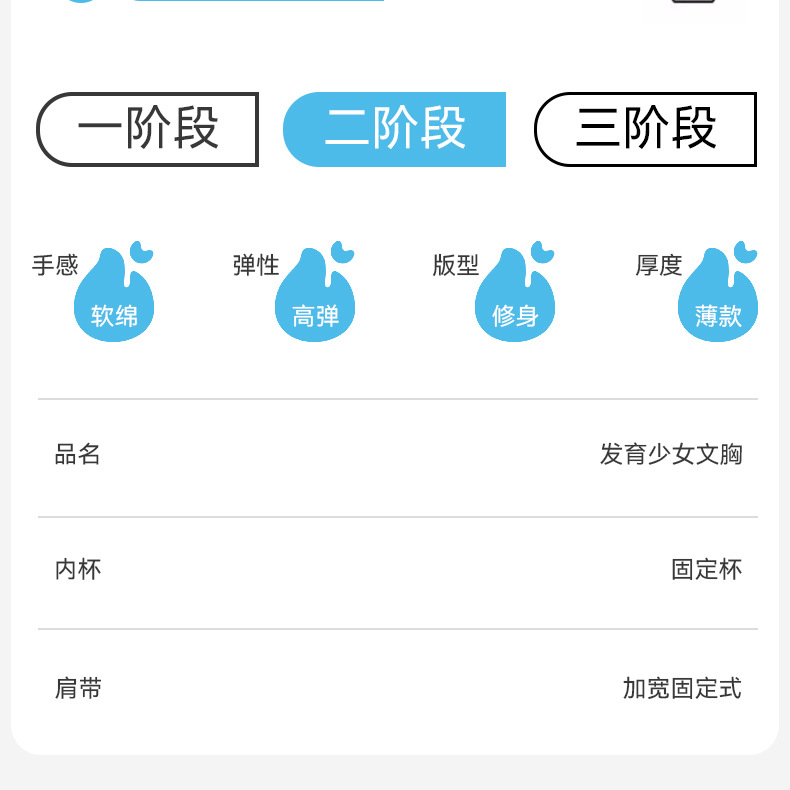 一阶段 二阶段 三阶段

手感
软绵

弹性
高弹

版型
修身

厚度
薄款

品名
发育少女文胸

内杯
固定杯

肩带
加宽固定式