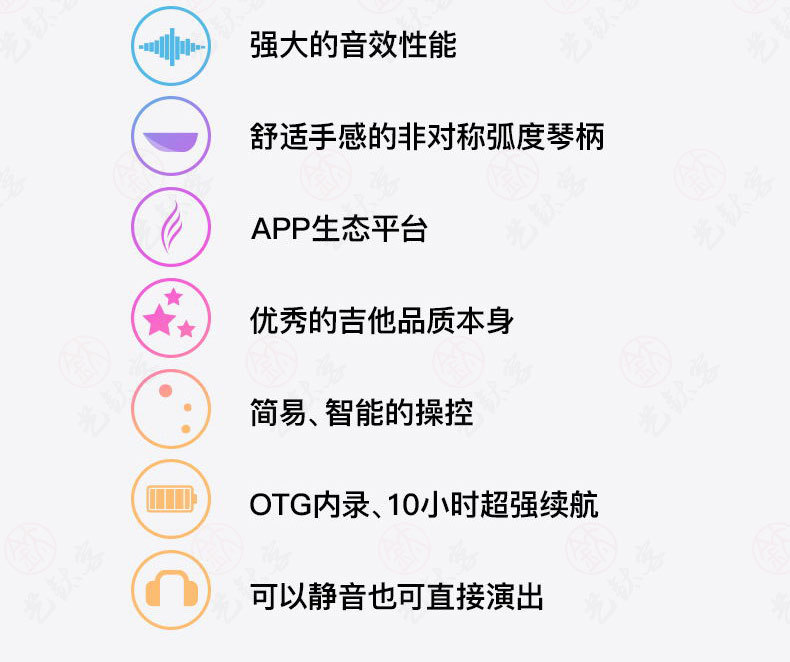 强大的音效性能

舒适手感的非对称弧度琴柄

APP生态平台

优秀的吉他品质本身

简易、智能的操控

OTG内录、10小时超强续航

可以静音也可直接演出