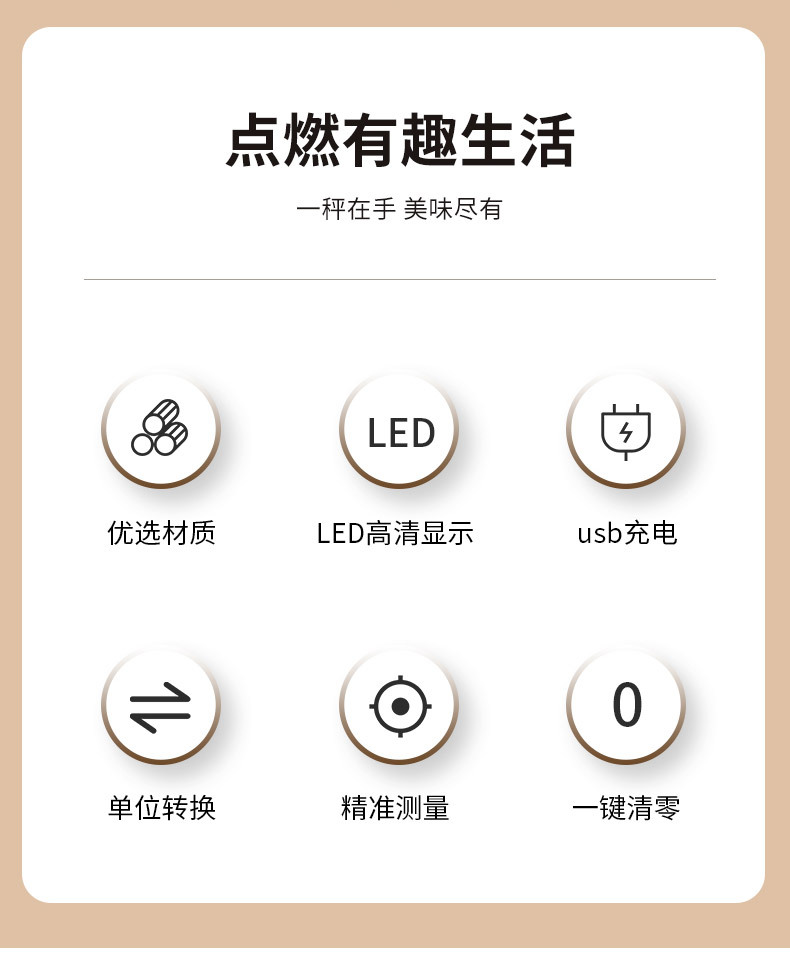 点燃有趣生活

一秤在手 美味尽有

LED

优选材质

LED高清显示

usb充电

0

单位转换

精准测量

一键清零