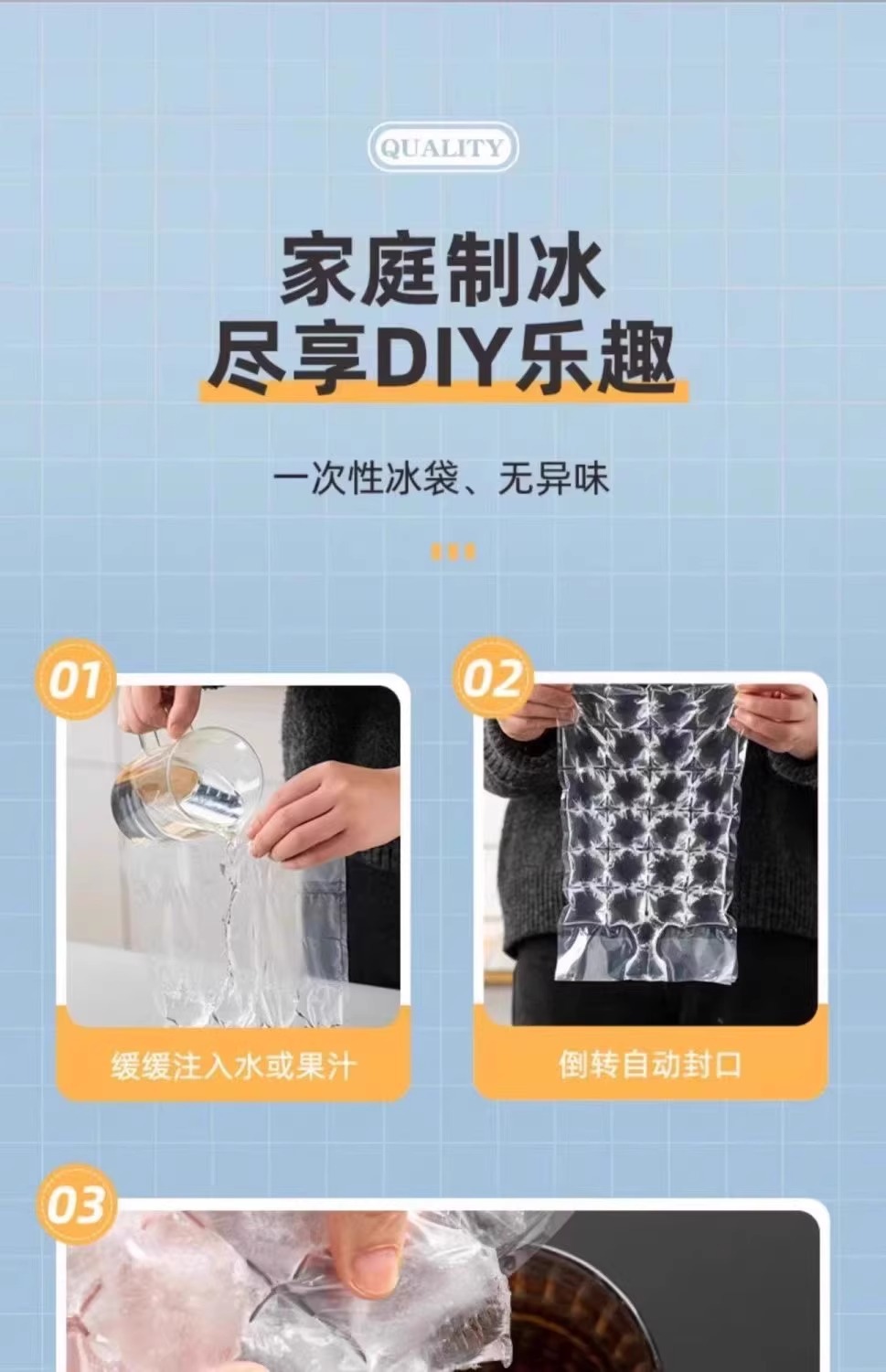 QUALITY

家庭制冰
尽享DIY乐趣

一次性冰袋、无异味

01
缓缓注入水或果汁

02
倒转自动封口

03