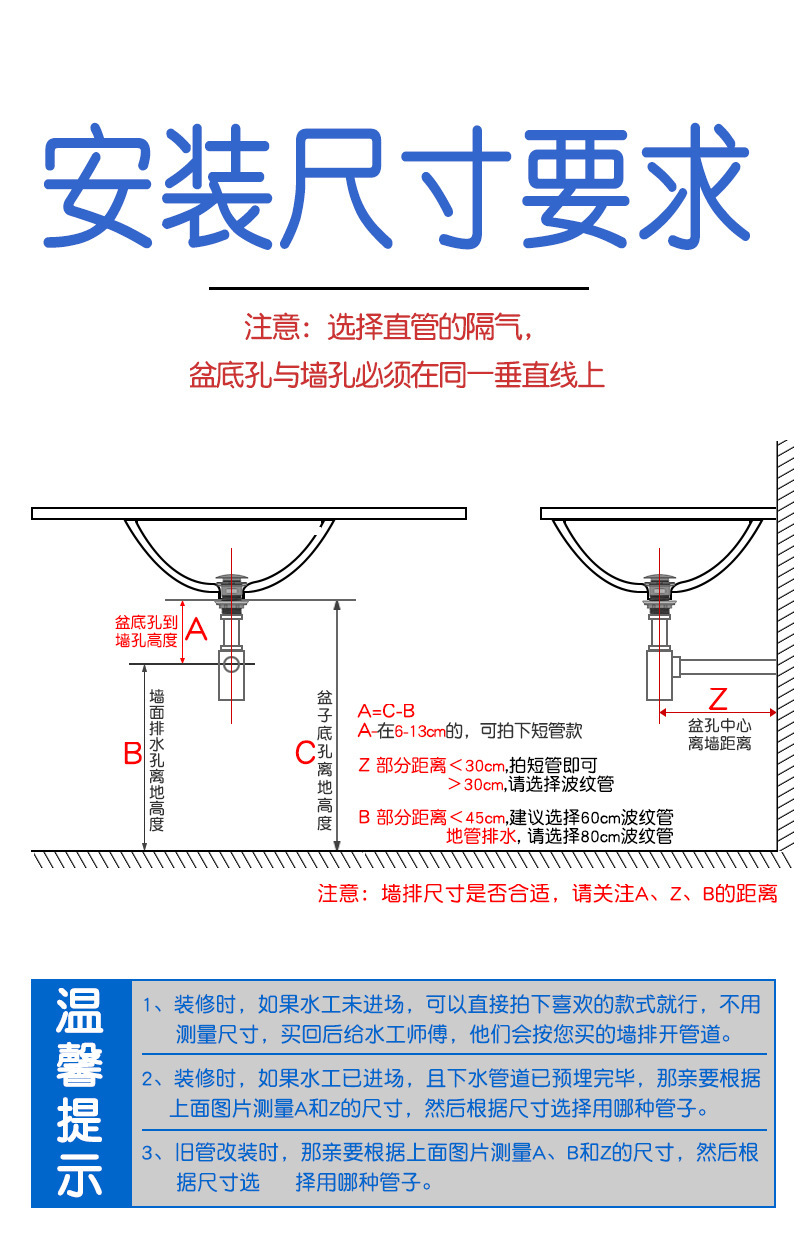 安装尺寸要求

注意：选择直管的隔气，
盆底孔与墙孔必须在同一垂直线上

盆底孔到墙孔高度

A

墙面排水孔离地高度

B

盆子底孔离地高度

C

A=C-B
A-在6-13cm的，可拍下短管款

Z 部分距离＜30cm,拍短管即可
＞30cm,请选择波纹管

B 部分距离＜45cm,建议选择60cm波纹管
地管排水，请选择80cm波纹管

Z

盆孔中心离墙距离

注意：墙排尺寸是否合适，请关注A、Z、B的距离

温馨提示

1、装修时，如果水工未进场，可以直接拍下喜欢的款式就行，不用测量尺寸，买回后给水工师傅，他们会按您买的墙排开管道。

2、装修时，如果水工已进场，且下水管道已预埋完毕，那亲要根据上面图片测量A和Z的尺寸，然后根据尺寸选择用哪种管子。

3、旧管改装时，那亲要根据上面图片测量A、B和Z的尺寸，然后根据尺寸选 择用哪种管子。