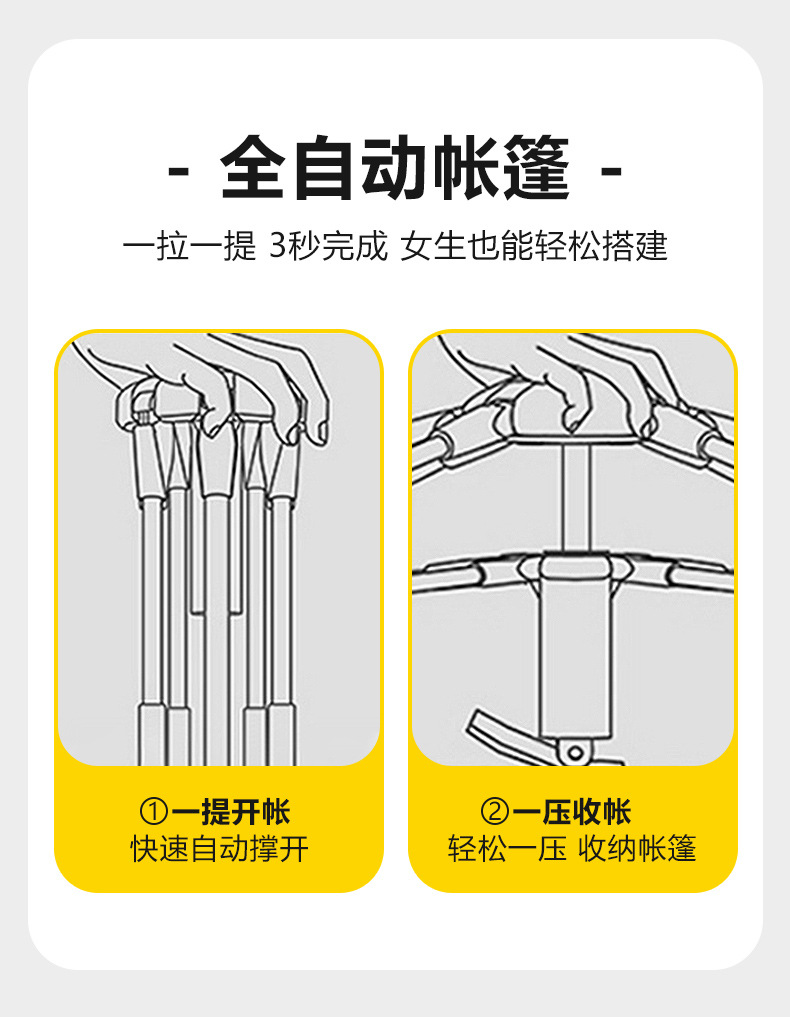 - 全自动帐篷 -

一拉一提 3秒完成 女生也能轻松搭建

①一提开帐
快速自动撑开

②一压收帐
轻松一压 收纳帐篷