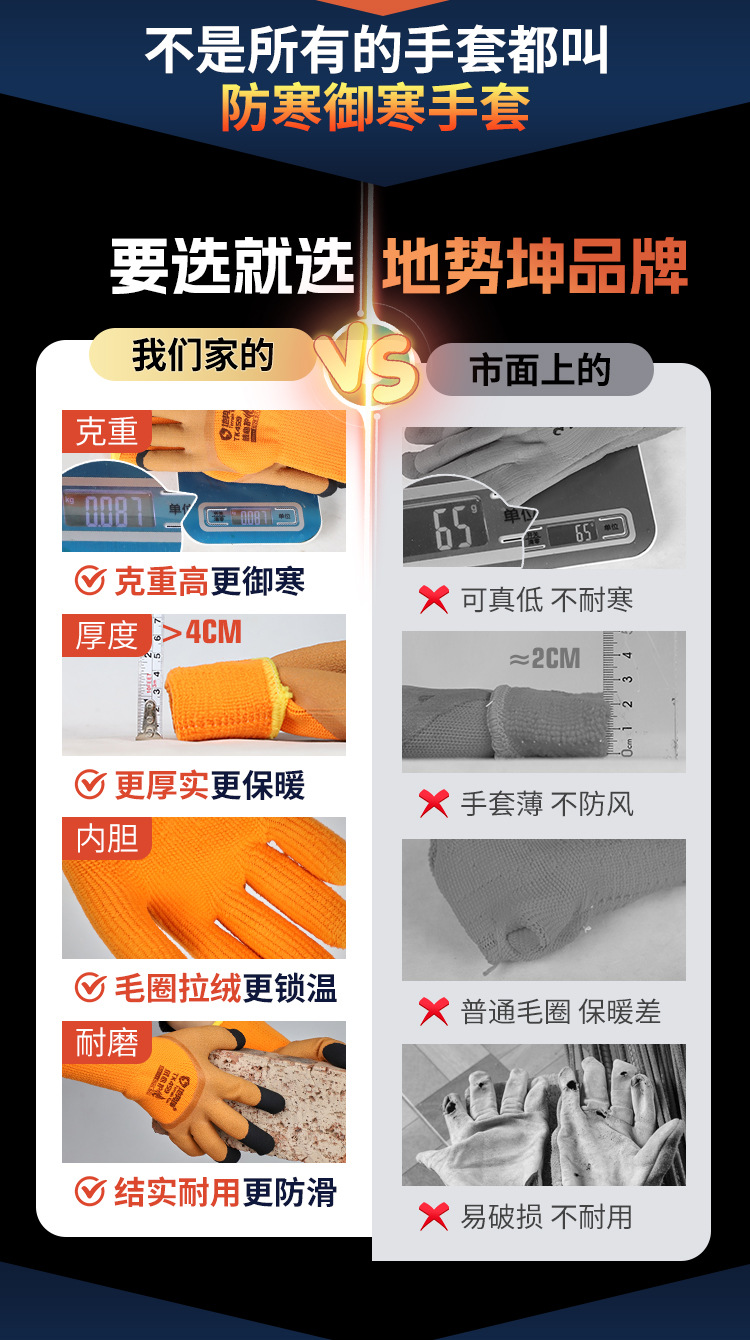 不是所有的手套都叫
防寒御寒手套

要选就选 地势坤品牌

我们家的 VS 市面上的

克重
0087
单位 0087 单位
克重高更御寒

厚度 >4CM
更厚实更保暖

内胆
毛圈拉绒更锁温

耐磨
结实耐用更防滑

65 单位 65 单位
可真低 不耐寒

≈2CM
手套薄 不防风

普通毛圈 保暖差

易破损 不耐用