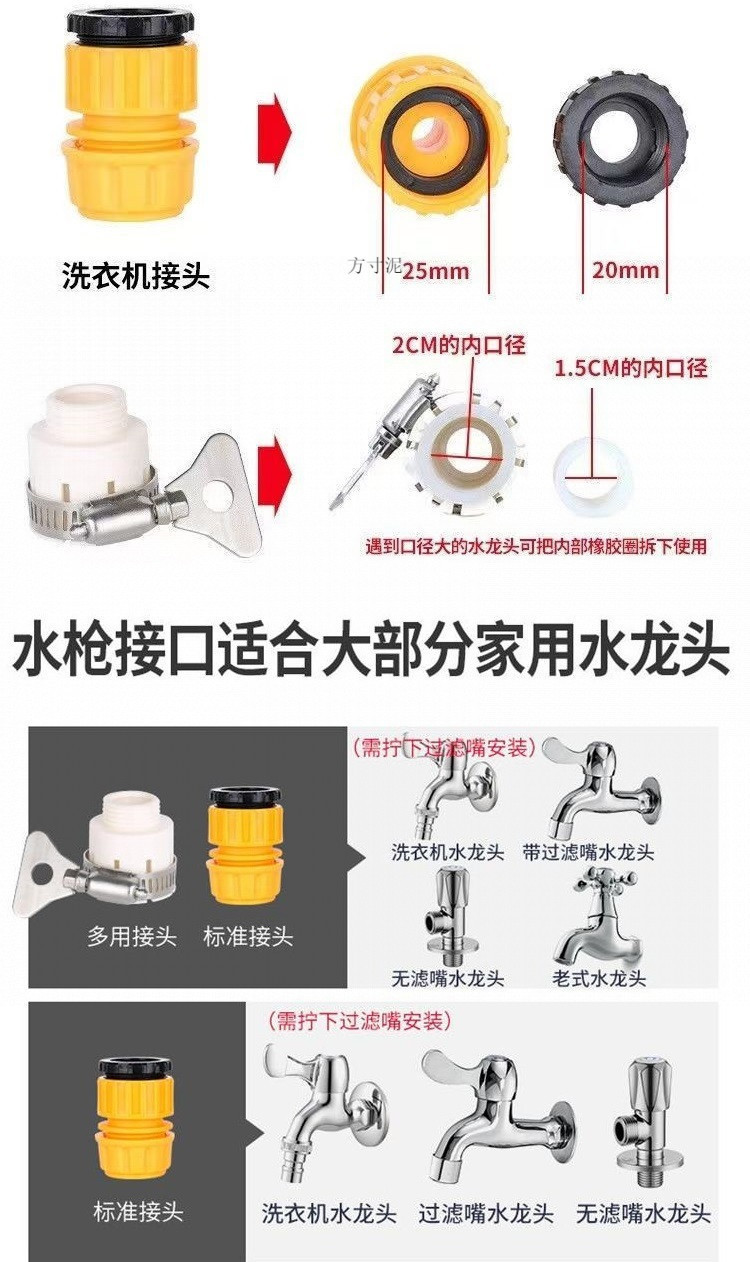 洗衣机接头

方寸泥

25mm

20mm

2CM的内口径

1.5CM的内口径

遇到口径大的水龙头可把内部橡胶圈拆下使用

水枪接口适合大部分家用水龙头

多用接头 标准接头

(需拧下过滤嘴安装)

洗衣机水龙头 带过滤嘴水龙头

无滤嘴水龙头 老式水龙头

标准接头

(需拧下过滤嘴安装)

洗衣机水龙头 过滤嘴水龙头 无滤嘴水龙头