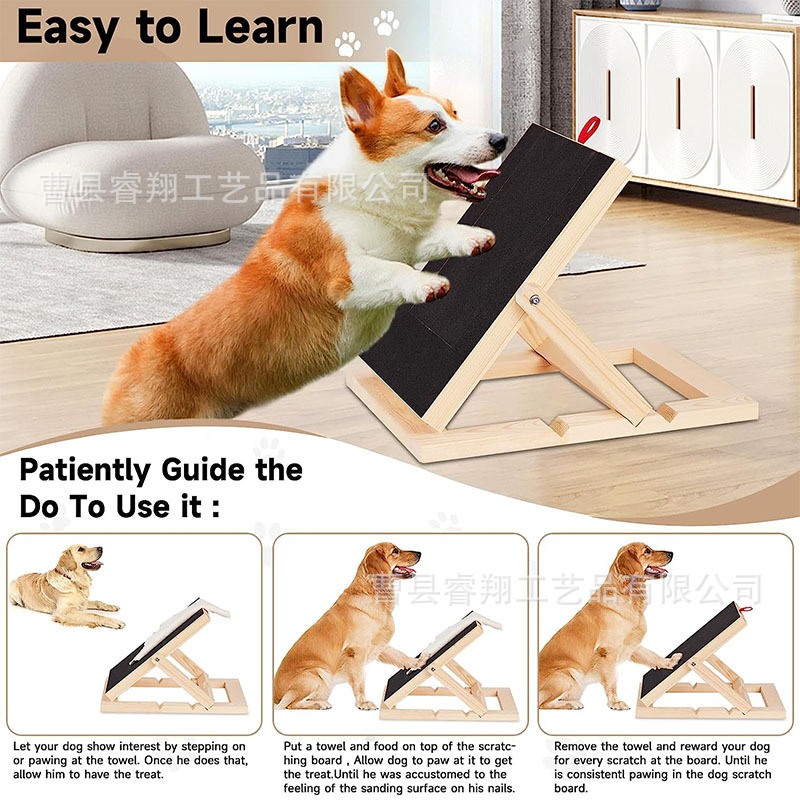 Easy to Learn

曹县睿翔工艺品有限公司

Patiently Guide the Do To Use it :

曹县睿翔工艺品有限公司

Let your dog show interest by stepping on or pawing at the towel. Once he does that, allow him to have the treat.

Put a towel and food on top of the scratching board , Allow dog to paw at it to get the treat.Until he was accustomed to the feeling of the sanding surface on his nails.

Remove the towel and reward your dog for every scratch at the board. Until he is consistentl pawing in the dog scratch board.