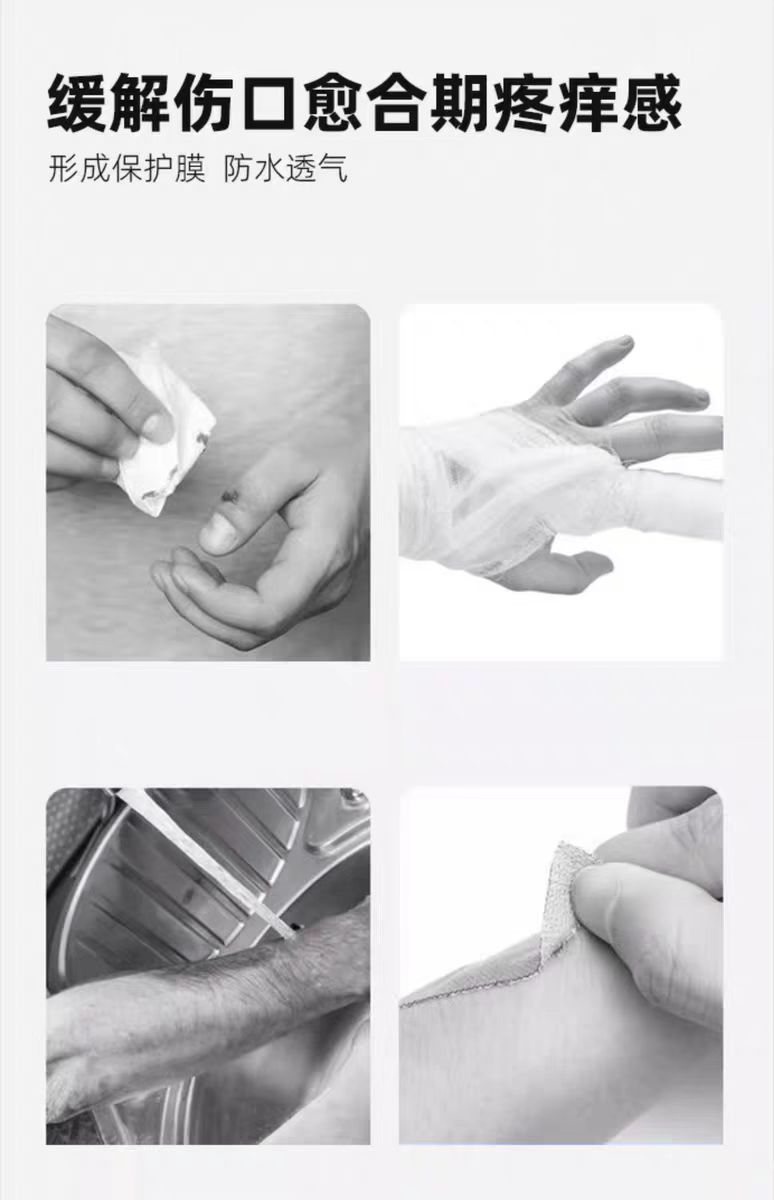 缓解伤口愈合期疼痒感

形成保护膜 防水透气