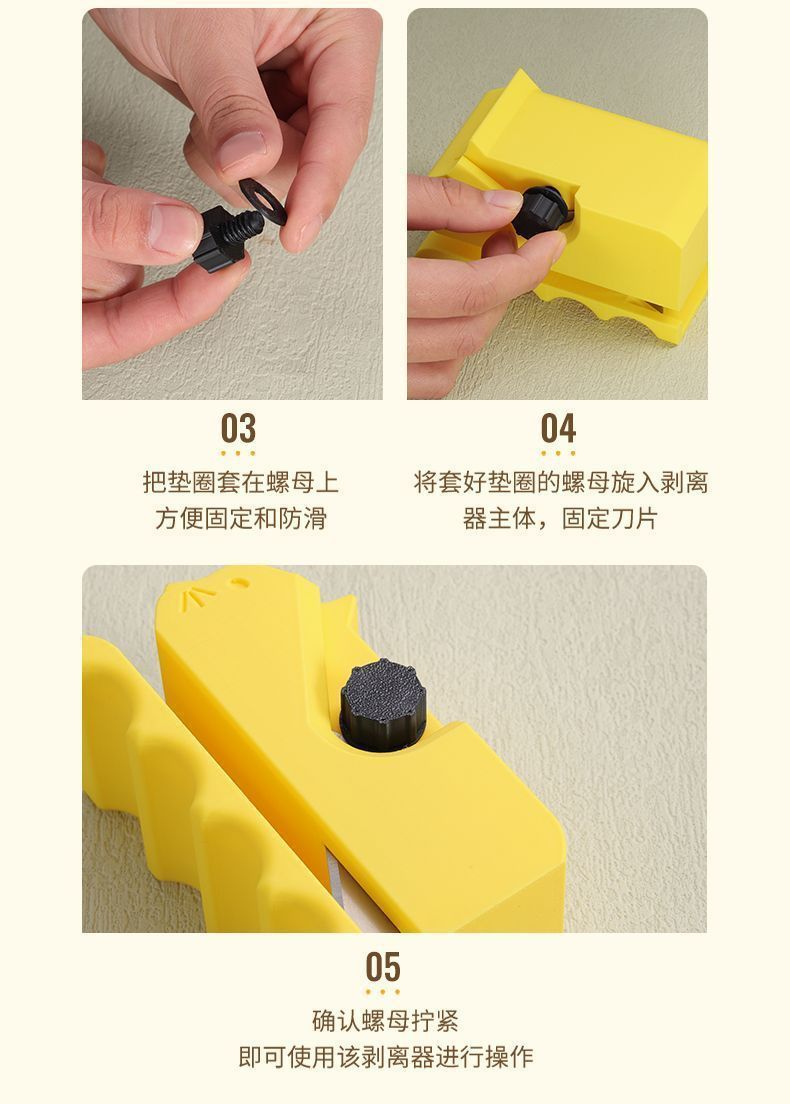 03

把垫圈套在螺母上
方便固定和防滑

04

将套好垫圈的螺母旋入剥离器主体，固定刀片

05

确认螺母拧紧
即可使用该剥离器进行操作