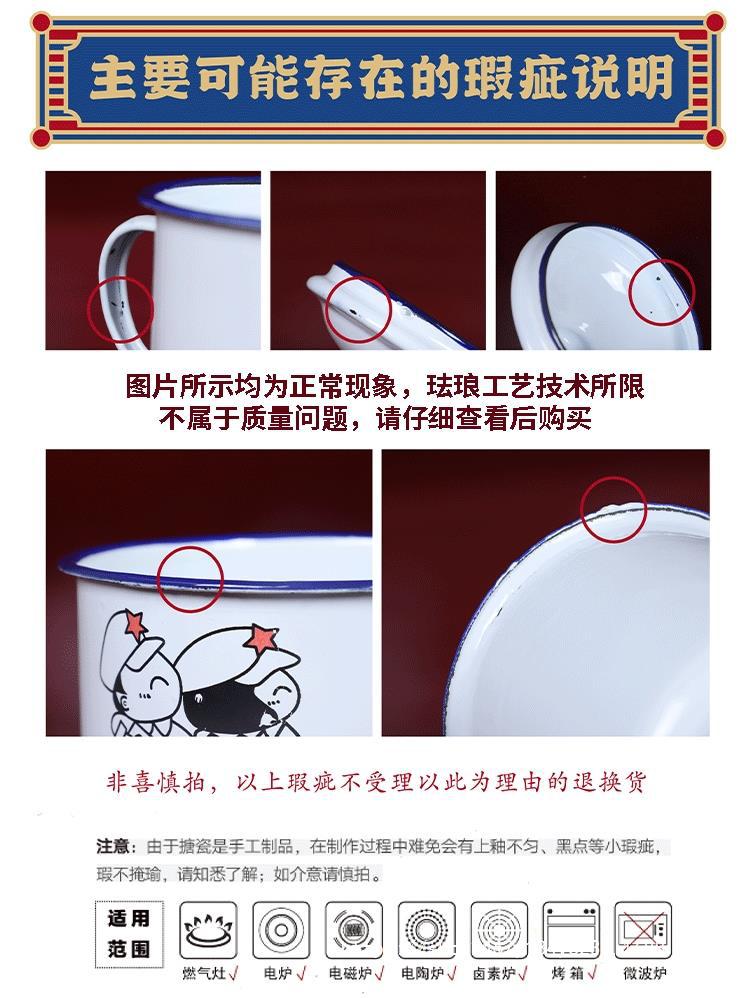 主要可能存在的瑕疵说明

图片所示均为正常现象，珐琅工艺技术所限
不属于质量问题，请仔细查看后购买

非喜慎拍，以上瑕疵不受理以此为理由的退换货

注意：由于搪瓷是手工制品，在制作过程中难免会有上釉不匀、黑点等小瑕疵，瑕不掩瑜，请知悉了解；如介意请慎拍。

适用范围

燃气灶√ 电炉√ 电磁炉√ 电陶炉√ 卤素炉√ 烤箱√ 微波炉