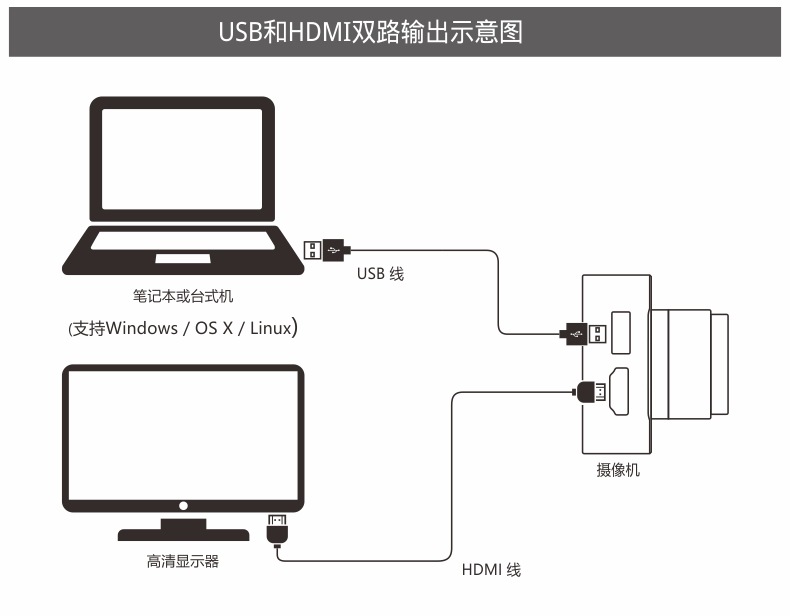 USB和HDMI双路输出示意图

笔记本或台式机

(支持Windows / OS X / Linux)

USB 线

摄像机

高清显示器

HDMI 线