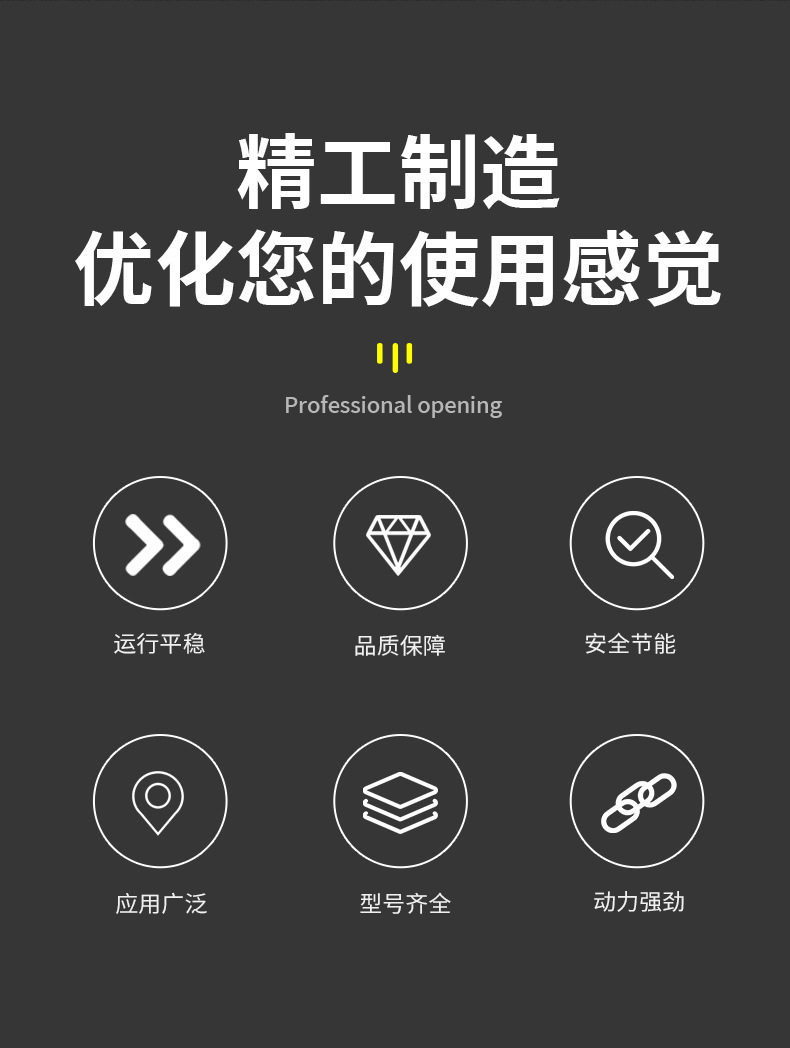 精工制造
优化您的使用感觉

Professional opening

运行平稳

品质保障

安全节能

应用广泛

型号齐全

动力强劲