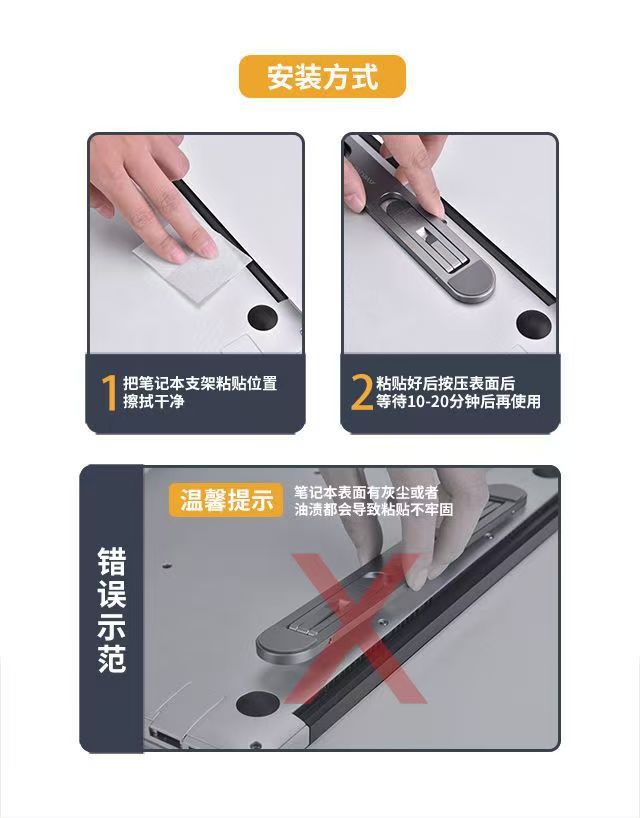 安装方式

1 把笔记本支架粘贴位置擦拭干净

2 粘贴好后按压表面后等待10-20分钟后再使用

错误示范

温馨提示

笔记本表面有灰尘或者油渍都会导致粘贴不牢固