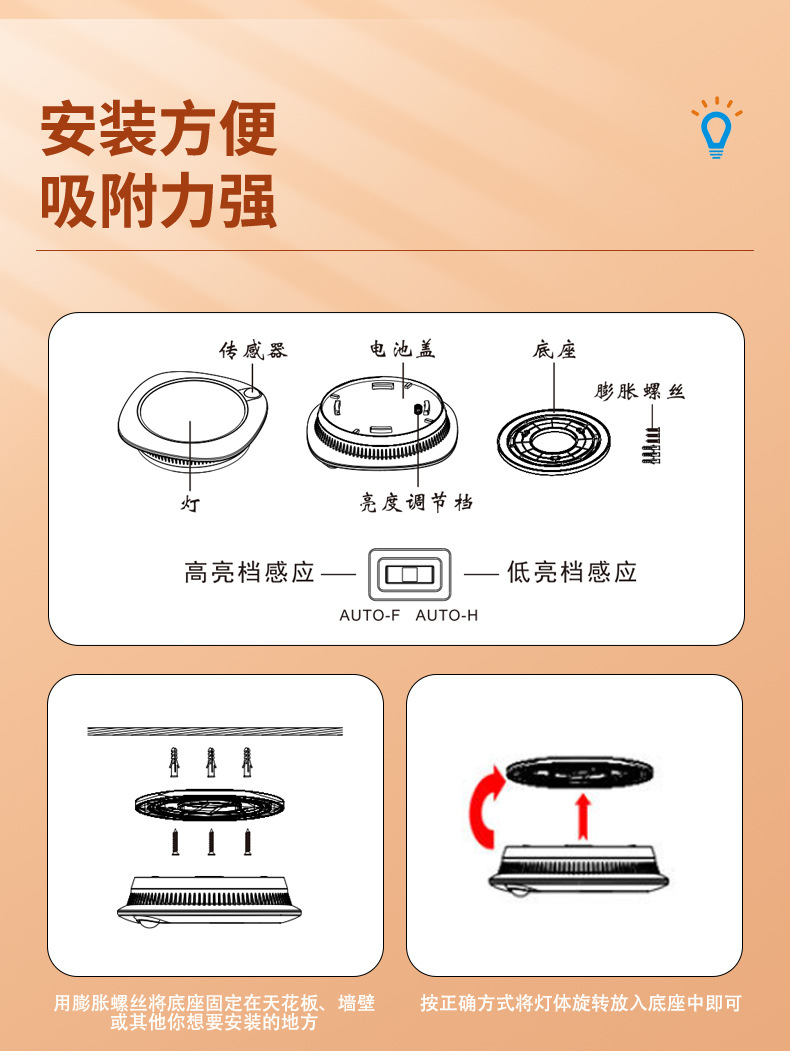 安装方便
吸附力强

传感器
电池盖
底座
膨胀螺丝
灯
亮度调节档

高亮档感应
低亮档感应
AUTO-F AUTO-H

用膨胀螺丝将底座固定在天花板、墙壁或其他你想要安装的地方

按正确方式将灯体旋转放入底座中即可