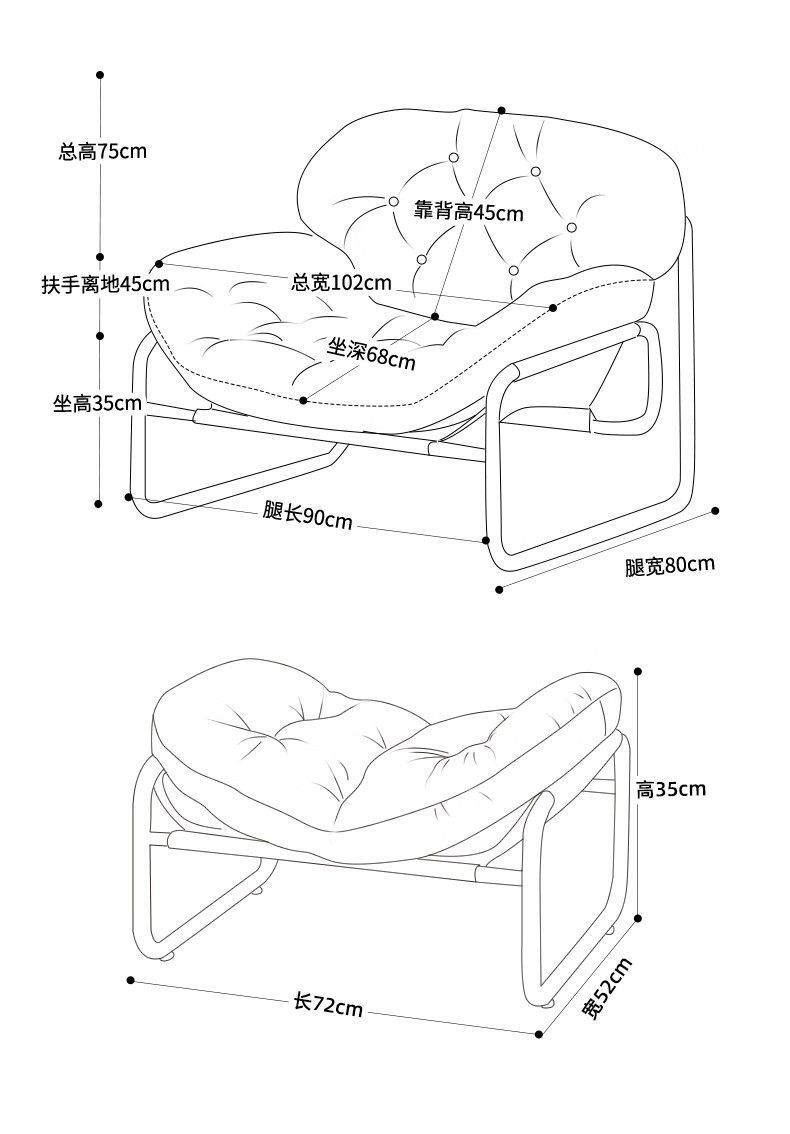 总高75cm
靠背高45cm
扶手离地45cm
总宽102cm
坐深68cm
坐高35cm
腿长90cm
腿宽80cm

高35cm
长72cm
宽52cm